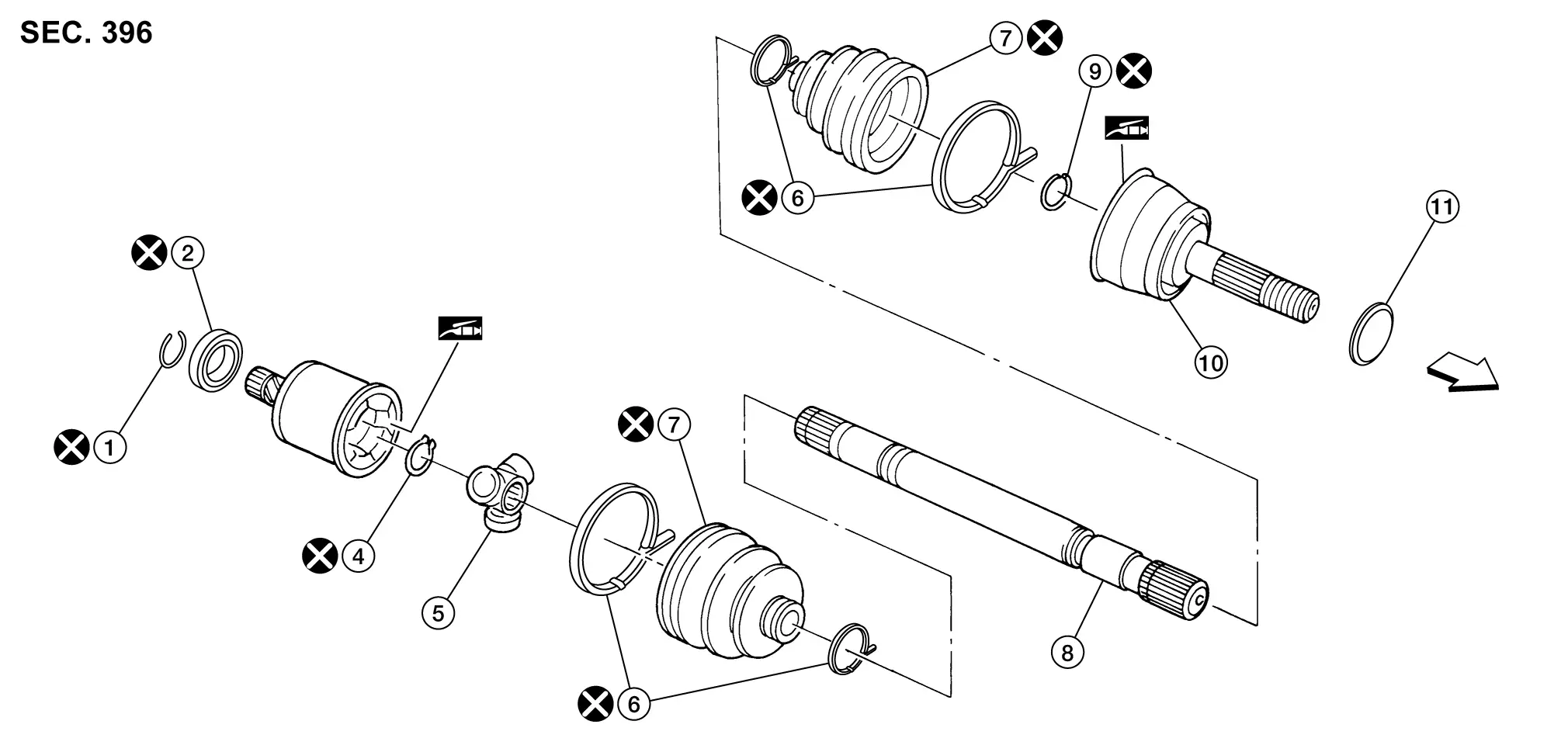 SEC. 396

7
9
6
11
2
10
1
7
4
5
8
6