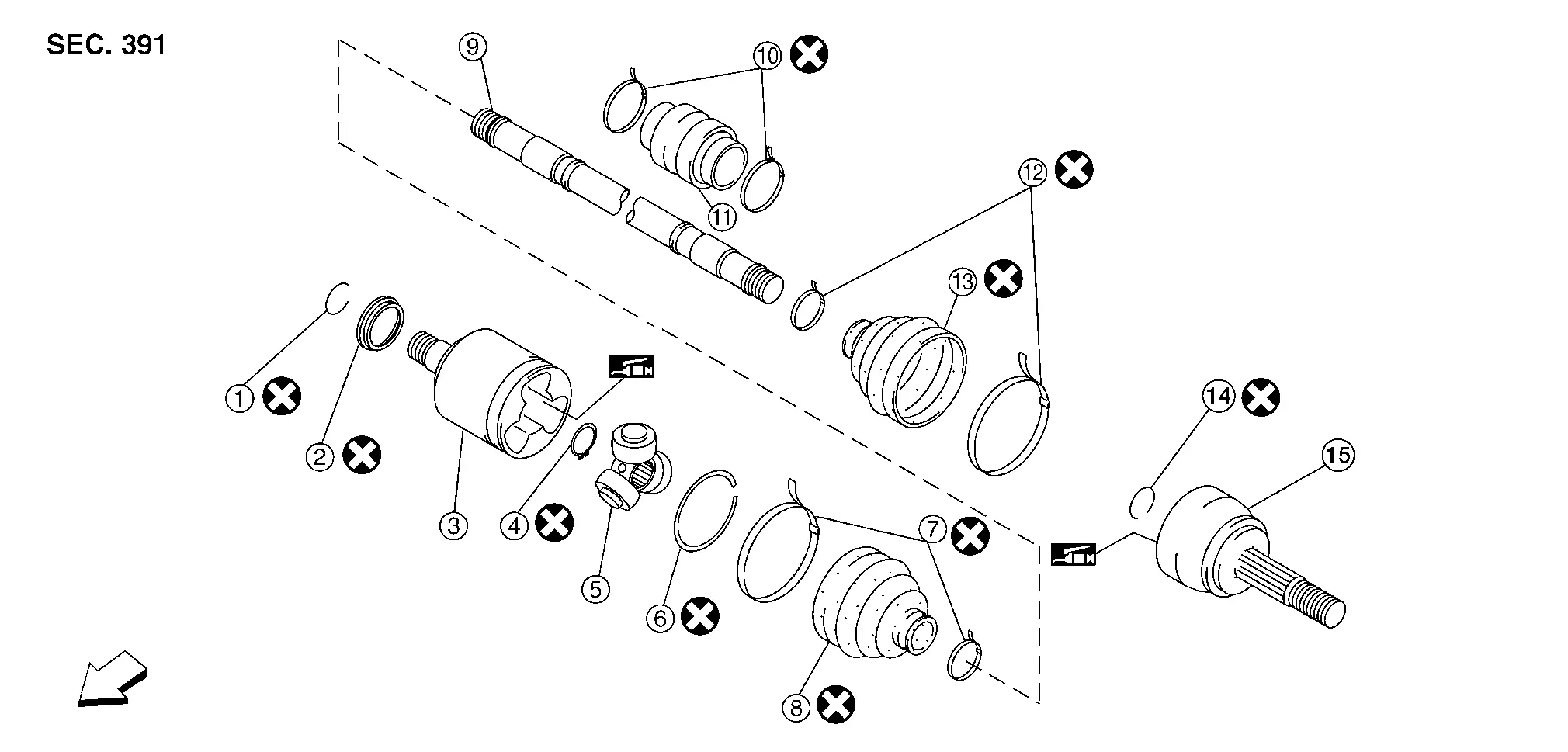 SEC. 391

9
10
11
12
13
1
2
3
4
5
6
7
8
14
15