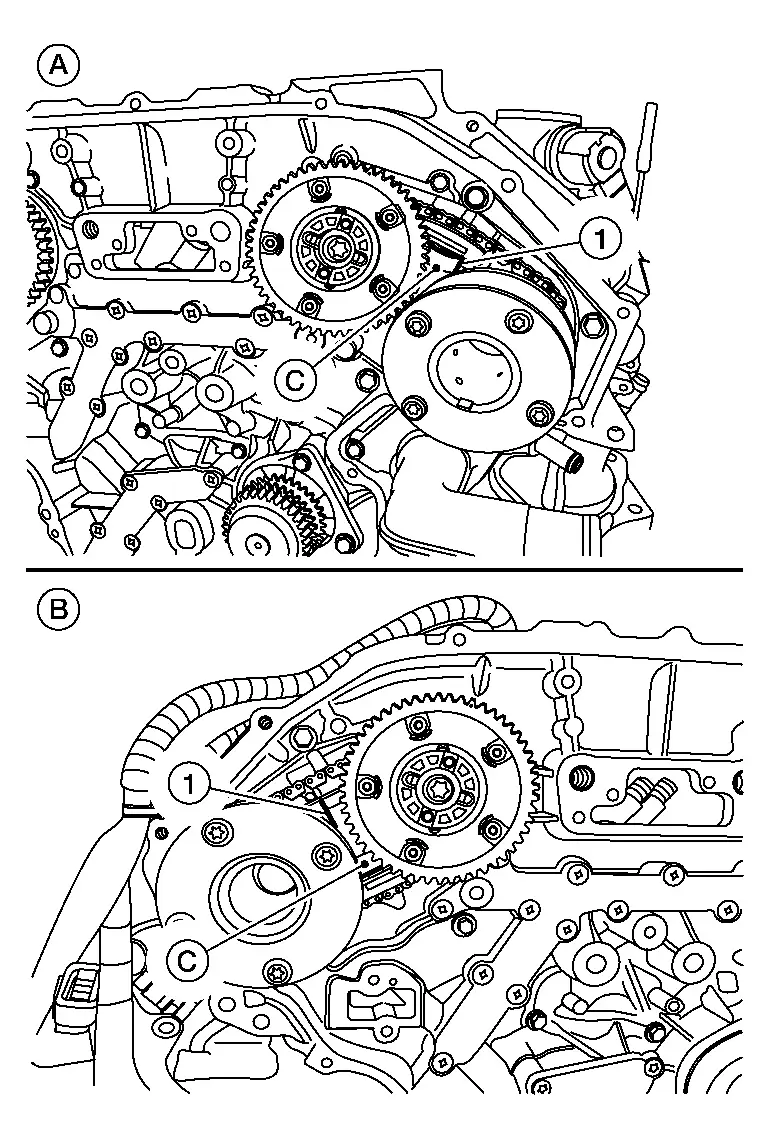 A
1
C
B
1
C