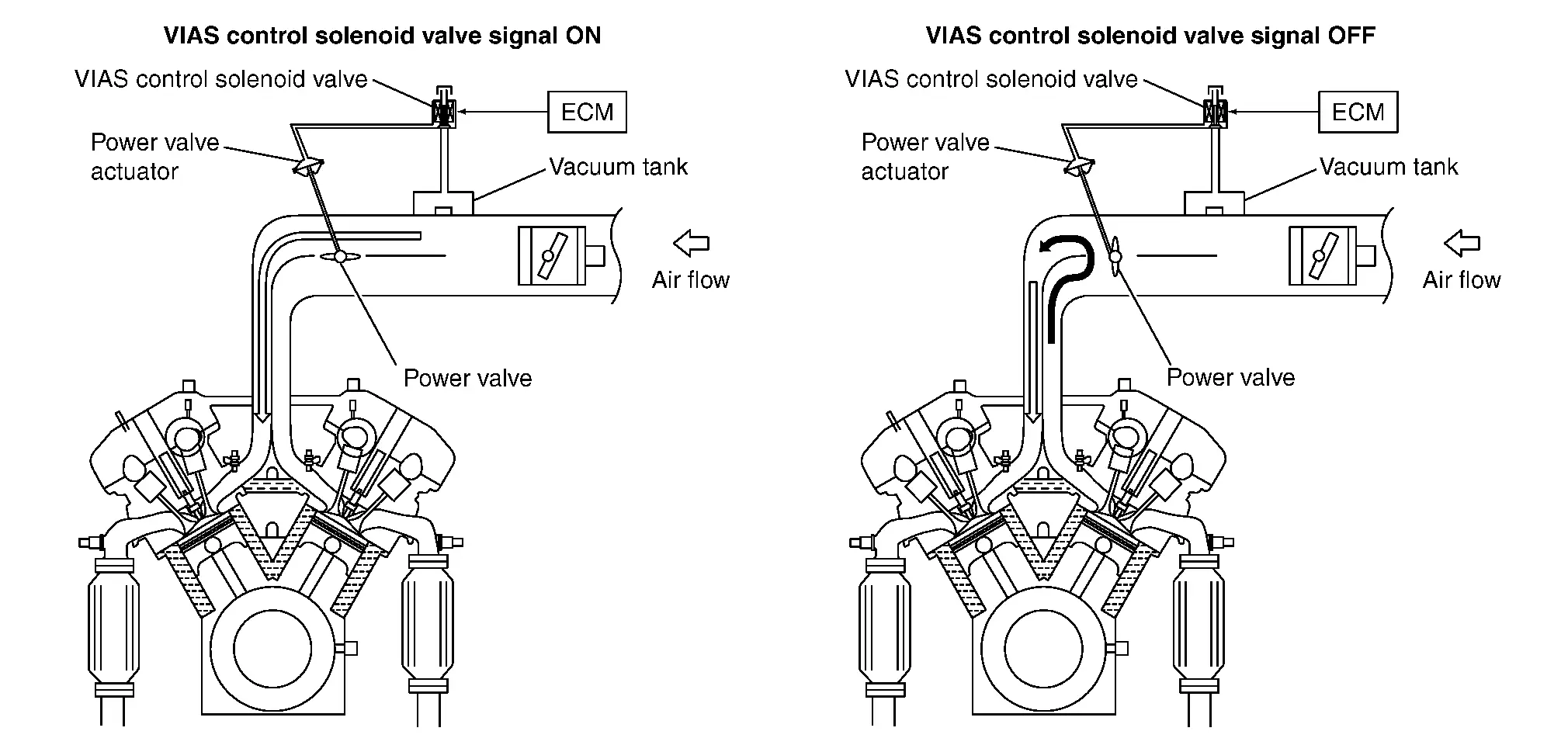 VIAS control solenoid valve signal ON

VIAS control solenoid valve

ECM

Power valve actuator

Vacuum tank

Air flow

Power valve

VIAS control solenoid valve signal OFF

VIAS control solenoid valve

ECM

Power valve actuator

Vacuum tank

Air flow

Power valve