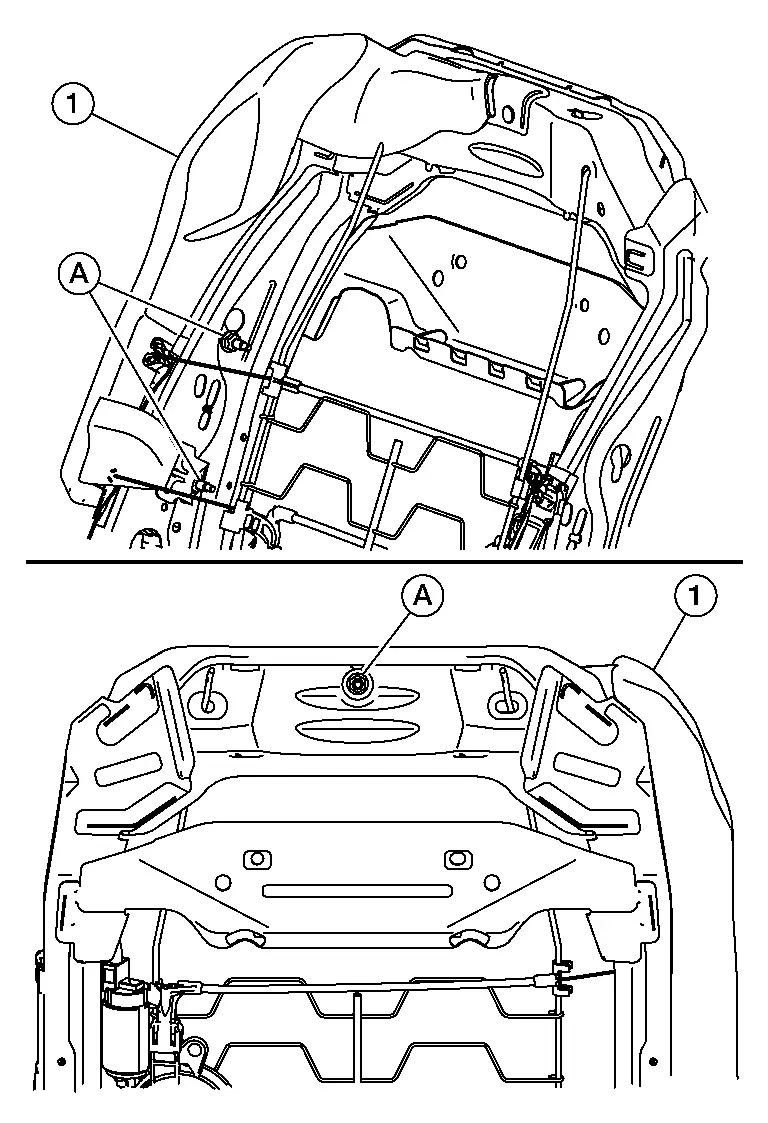 1
A
A
1