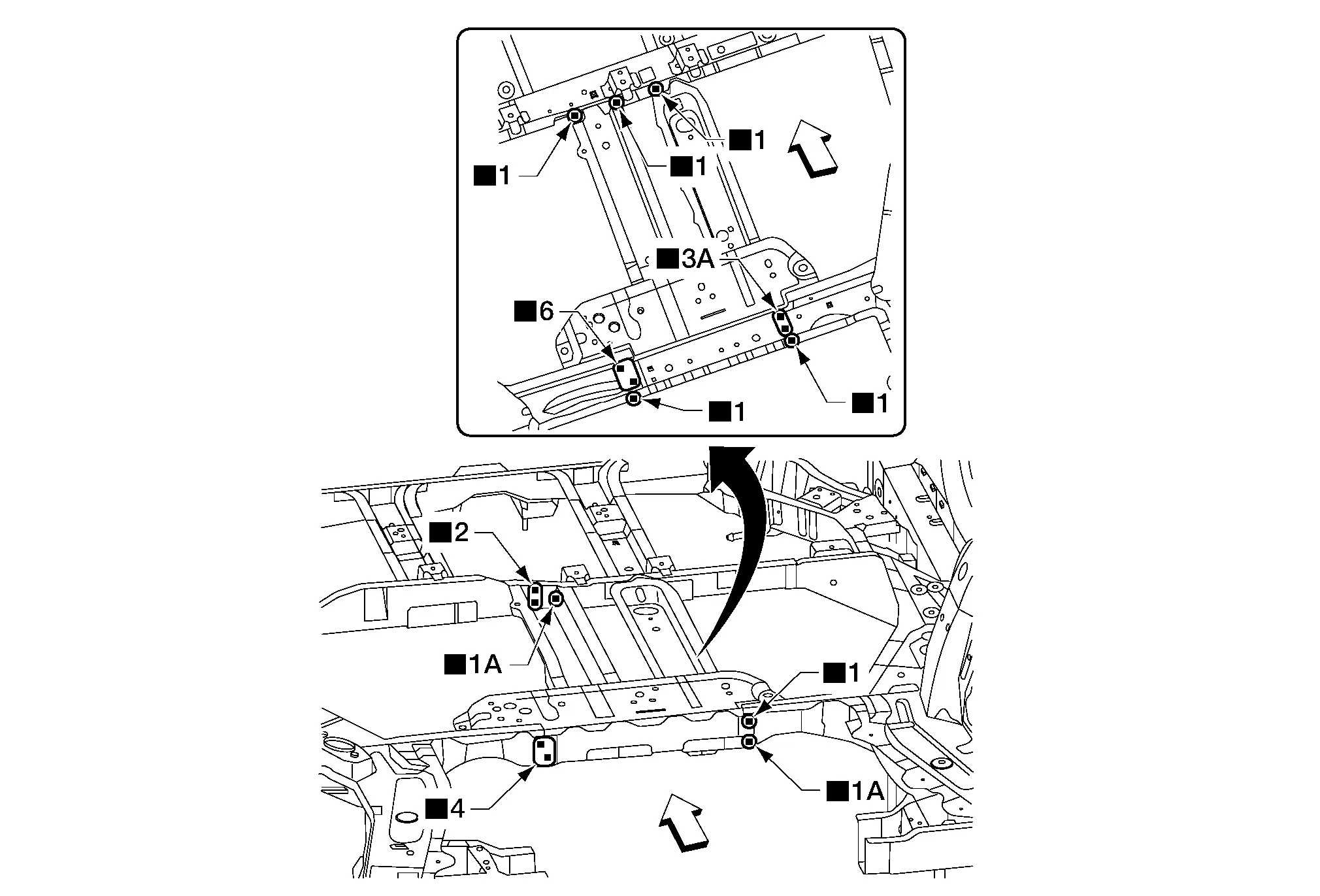 ■1
■1
■1
■3A
■6
■1
■1
■2
■1A
■1
■1A
■4