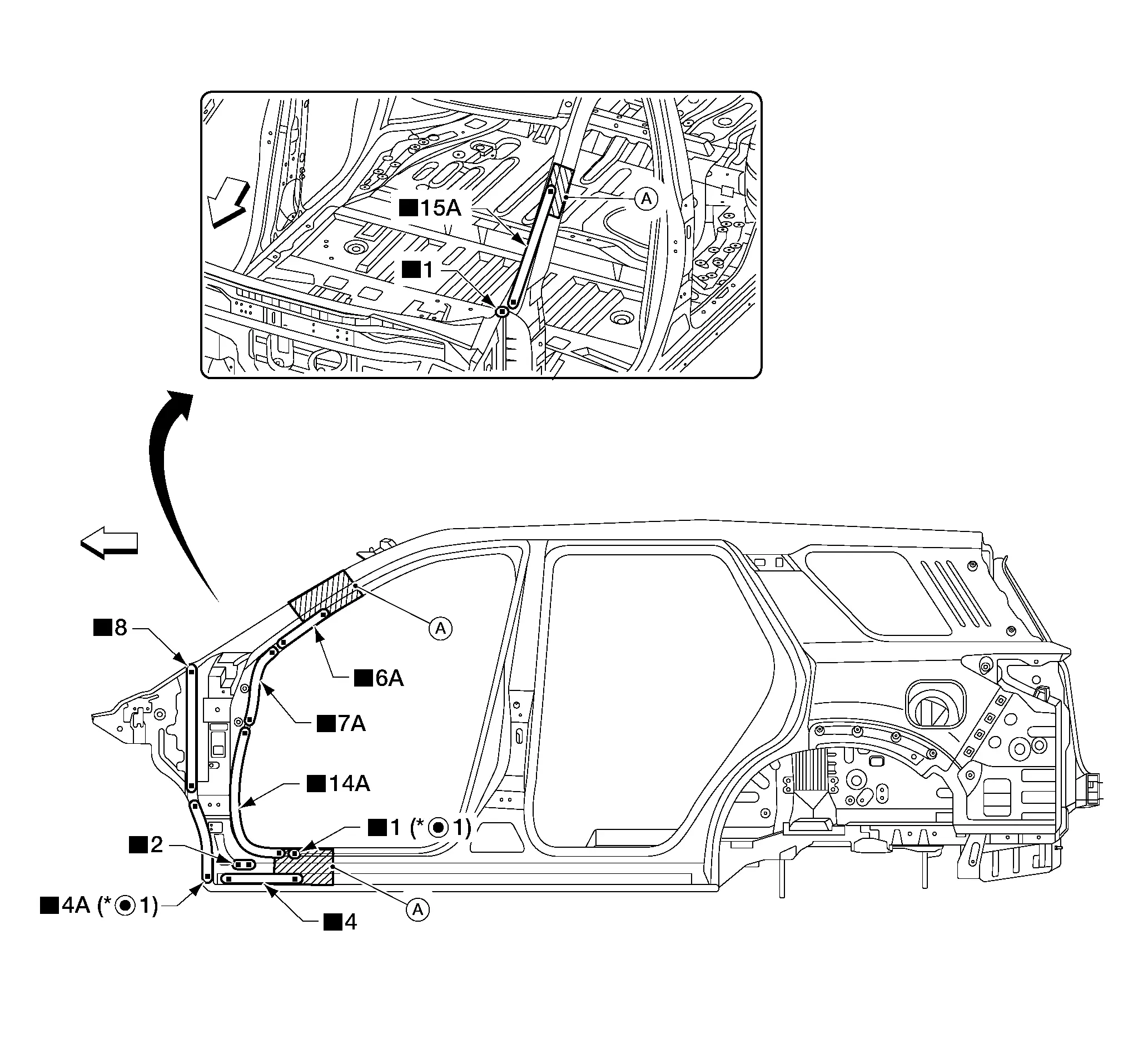 ■15A
Ⓐ
■1
■8
Ⓐ
■6A
■7A
■14A
■1 (*◉1)
■2
■4A (*◉1)
Ⓐ
■4