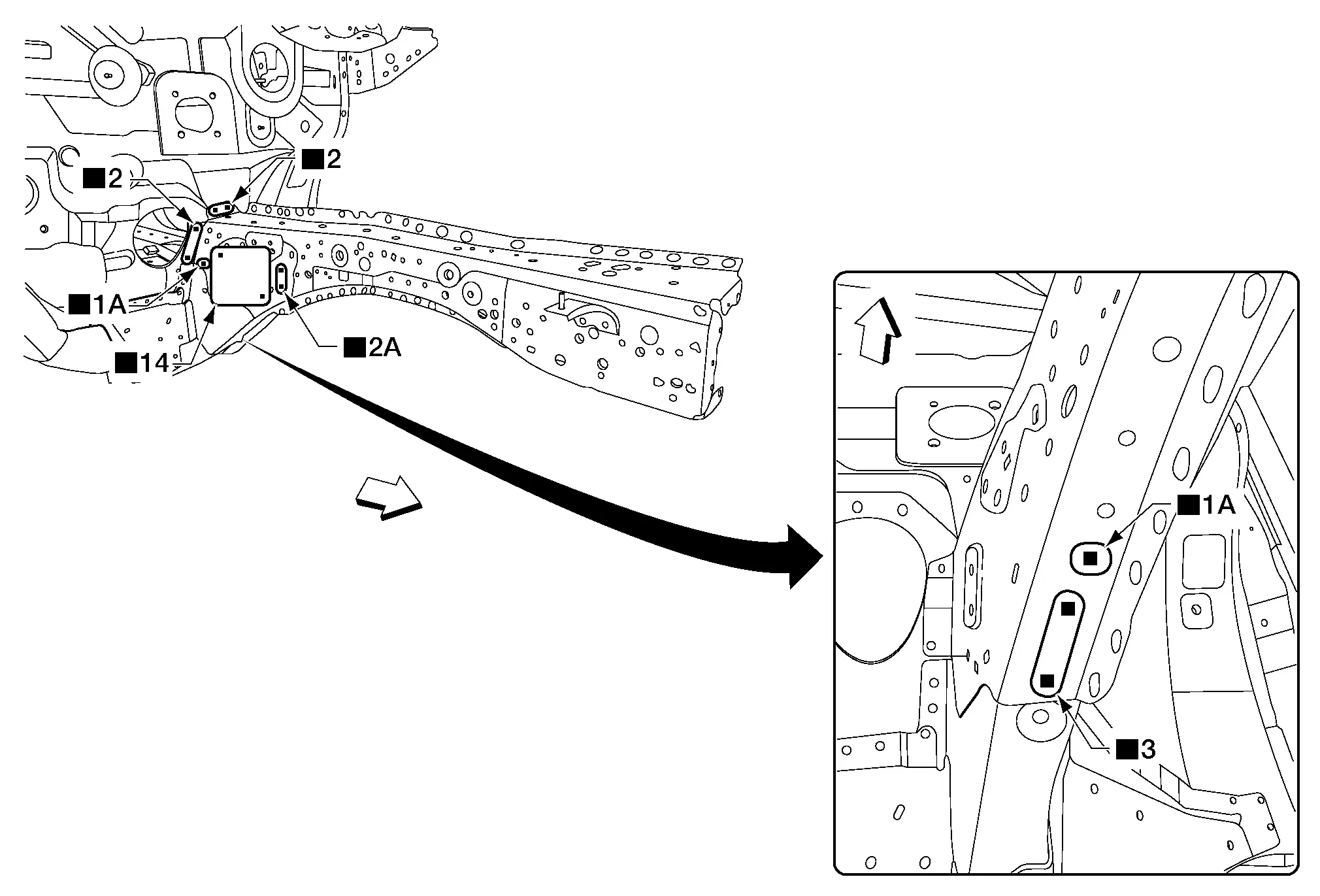 ■2
■2
■1A
■14
■2A
■1A
■3