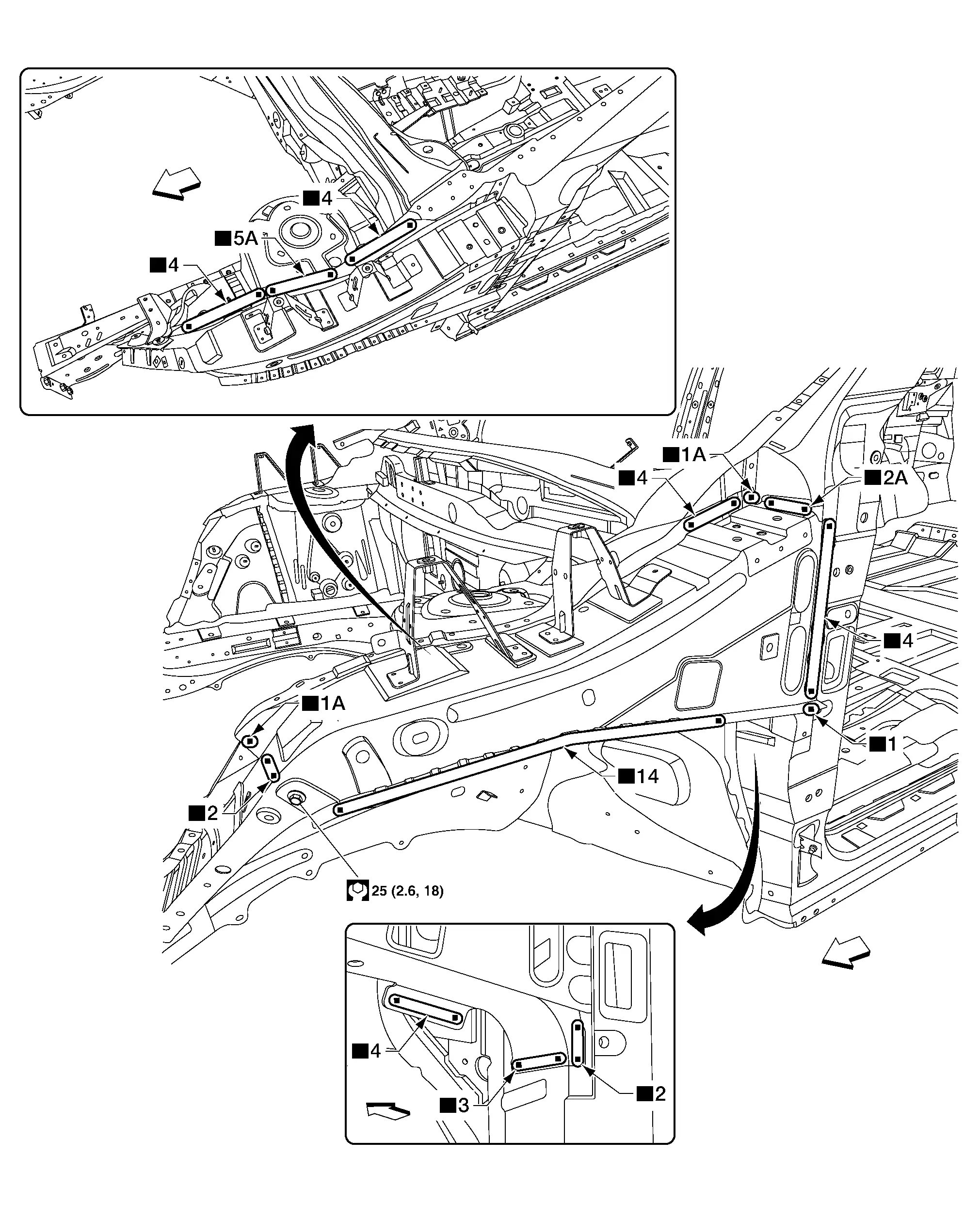 ■4
■5A
■4
■1A
■4
■2A
■4
■1A
■1
■14
■2
25 (2.6, 18)
■4
■3
■2