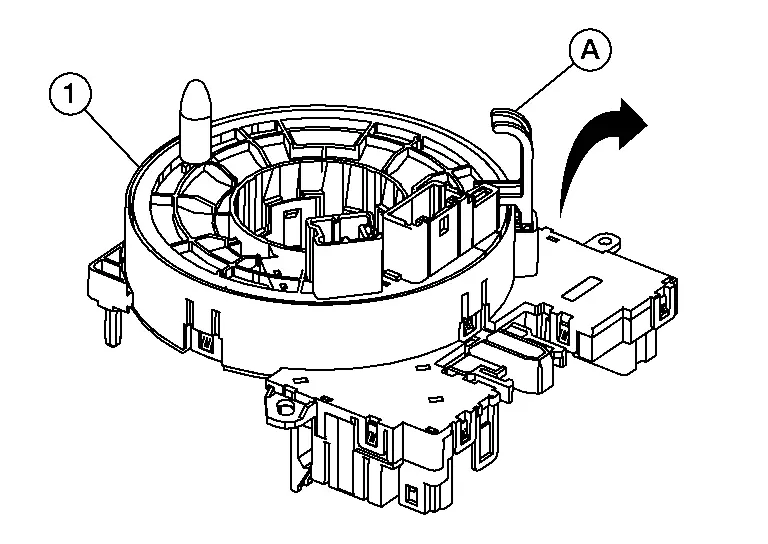 1

A