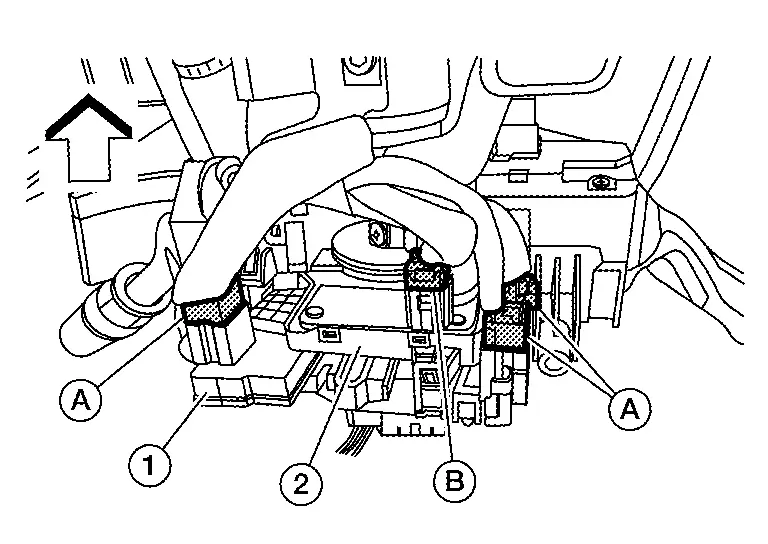 A
1
2
B
A