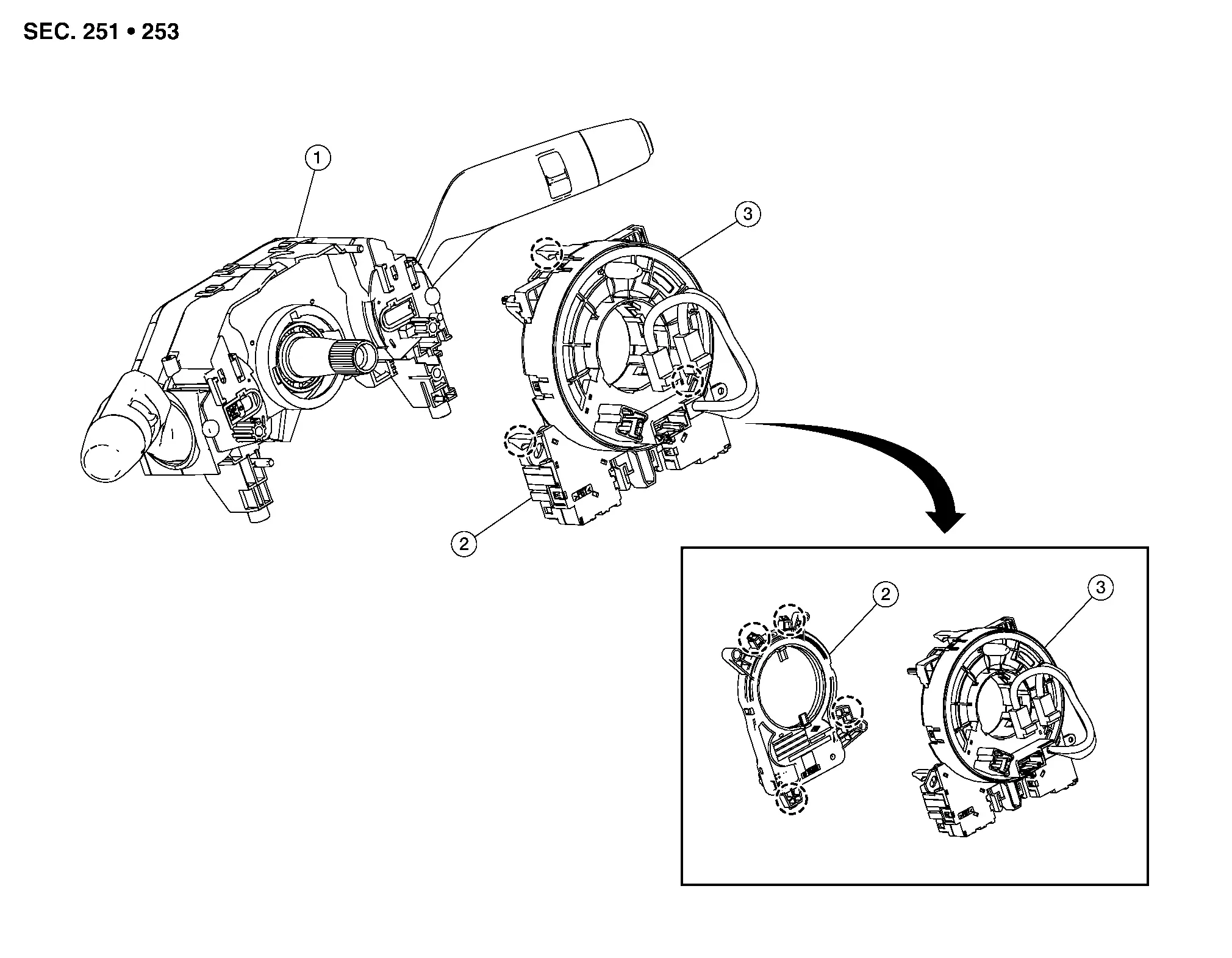 SEC. 251 • 253

1

3

2

2

3