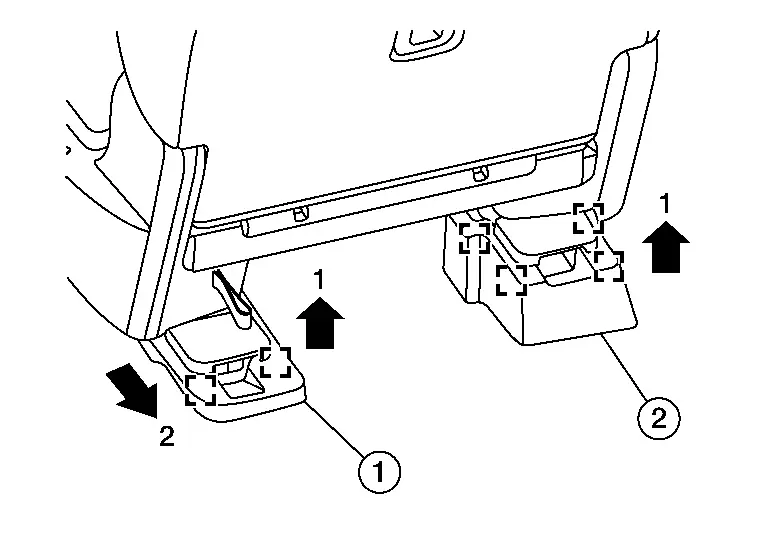 1
1
2
2
1