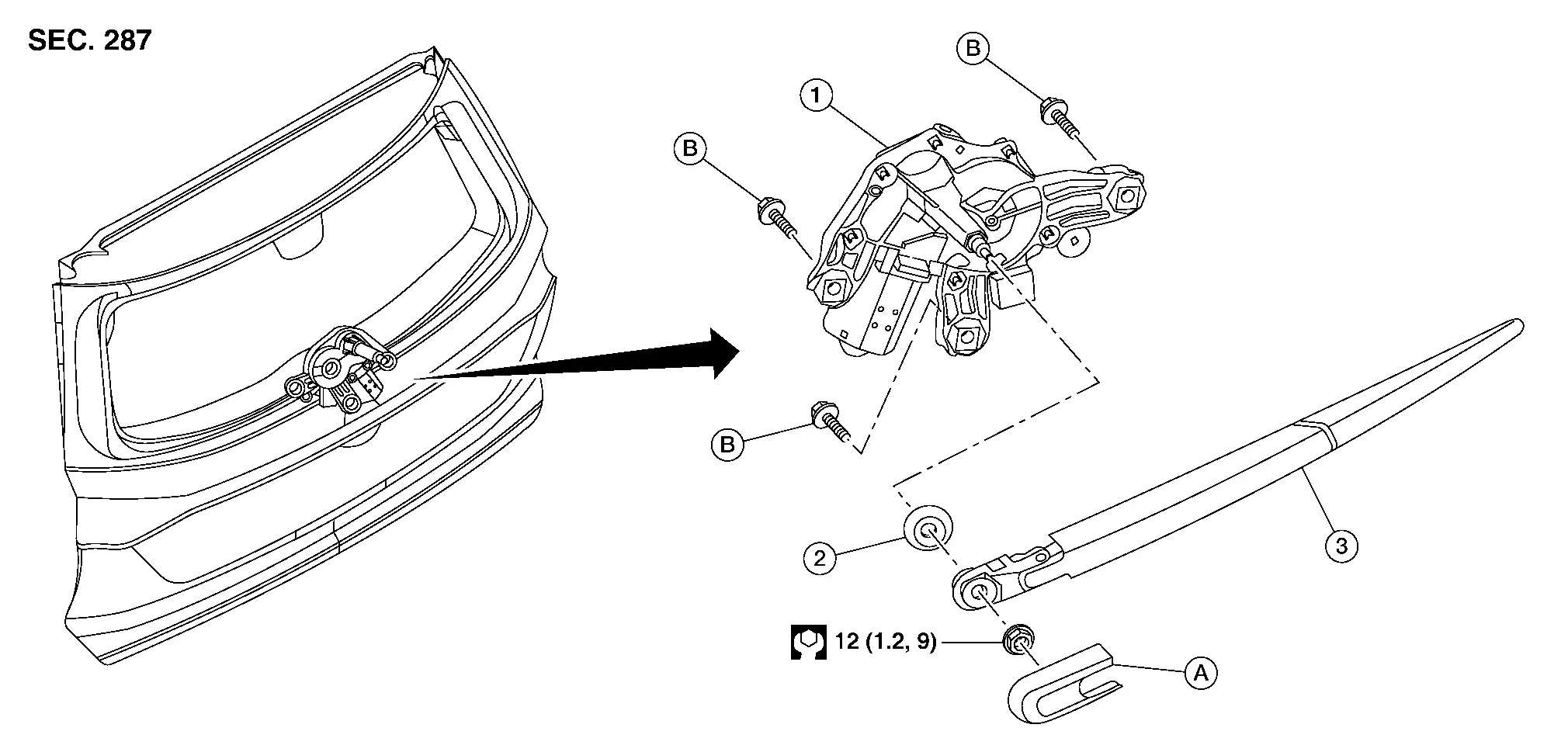 SEC. 287

B

1

B

B

2

3

12 (1.2, 9)

A