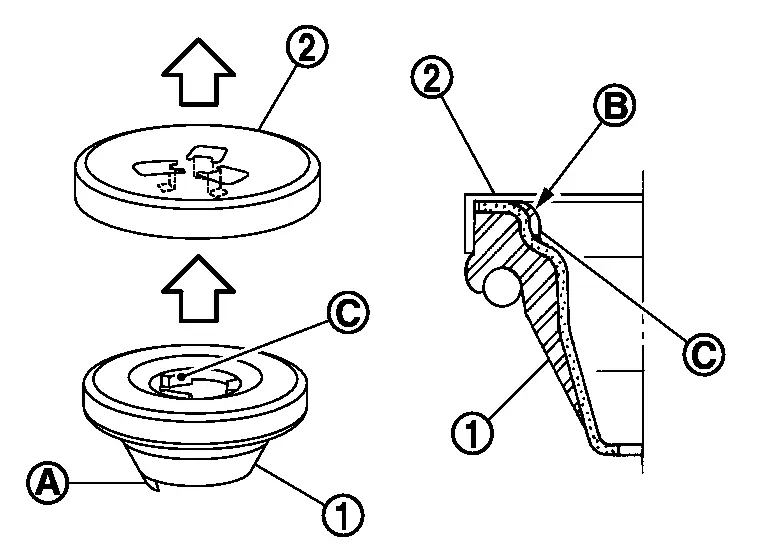 2
C
A
1
2
B
C
1