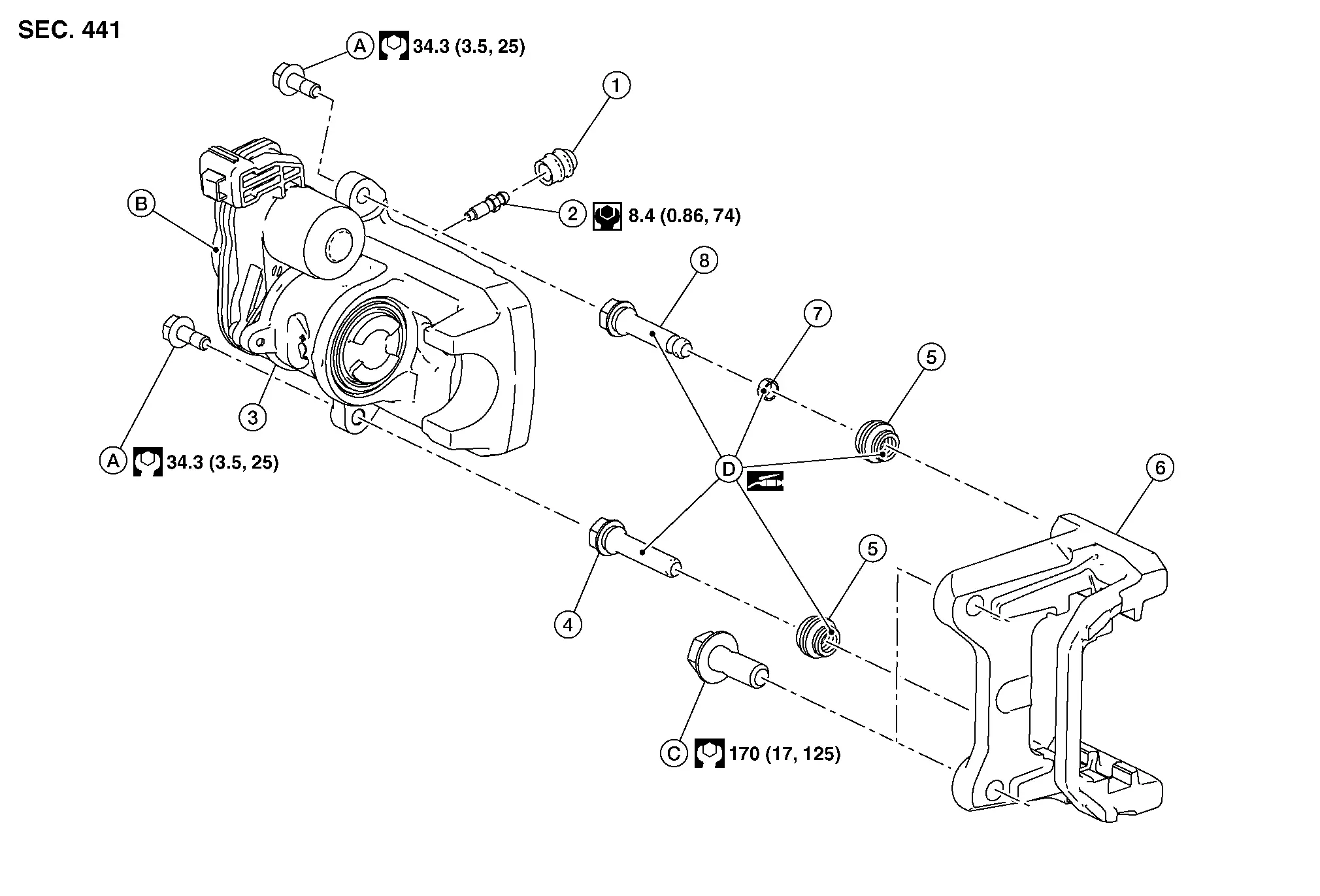 SEC. 441

A 34.3 (3.5, 25)

1

B

2 8.4 (0.86, 74)

8

7

5

3

A 34.3 (3.5, 25)

D

6

5

4

C 170 (17, 125)