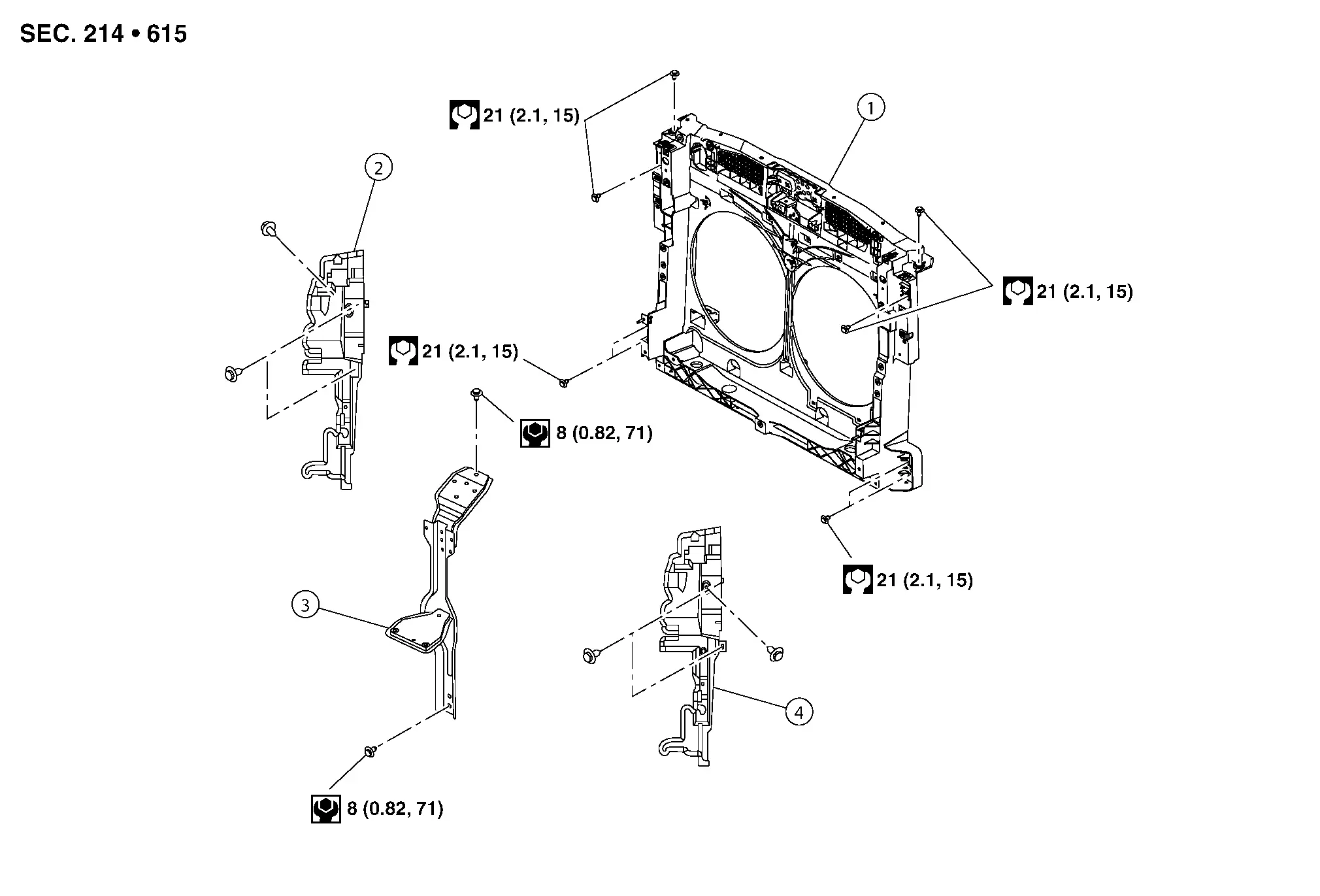 SEC. 214 • 615

21 (2.1, 15)

1

2

21 (2.1, 15)

21 (2.1, 15)

8 (0.82, 71)

21 (2.1, 15)

3

4

8 (0.82, 71)