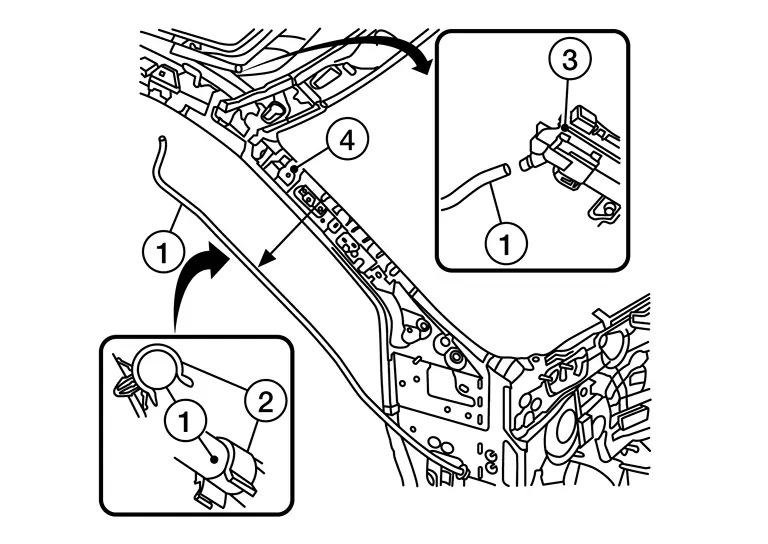 3
4
1
1
2
1