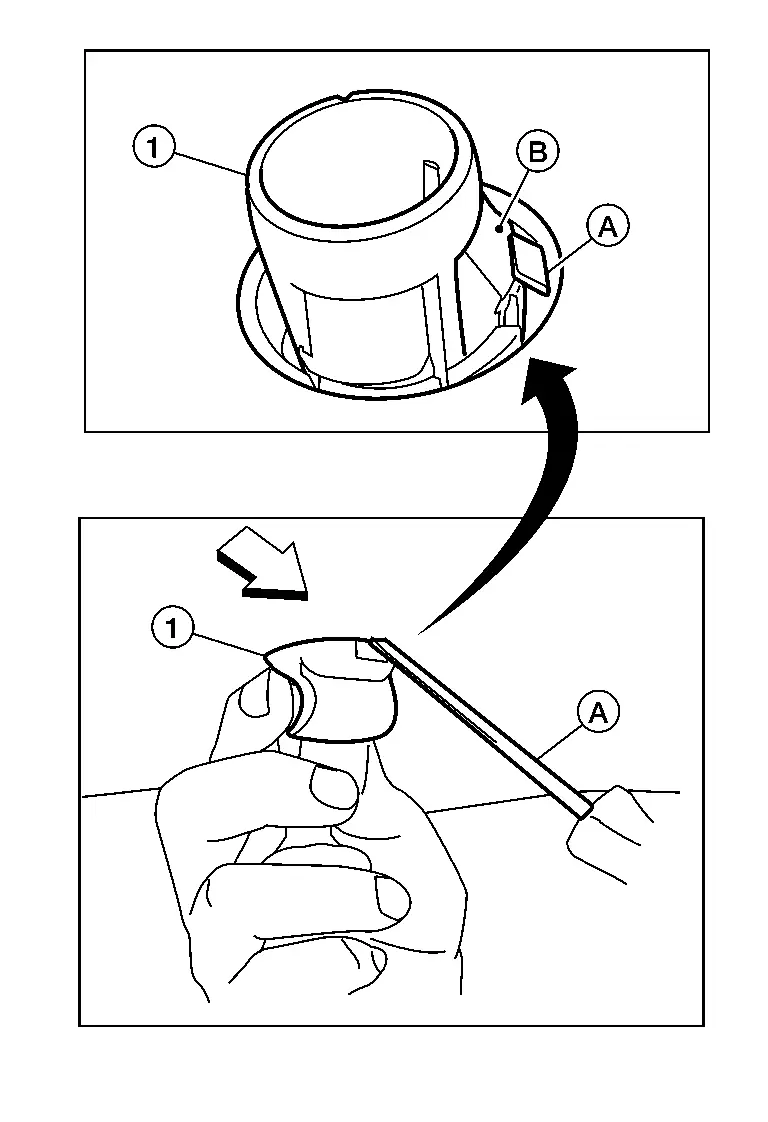 1
B
A
1
A