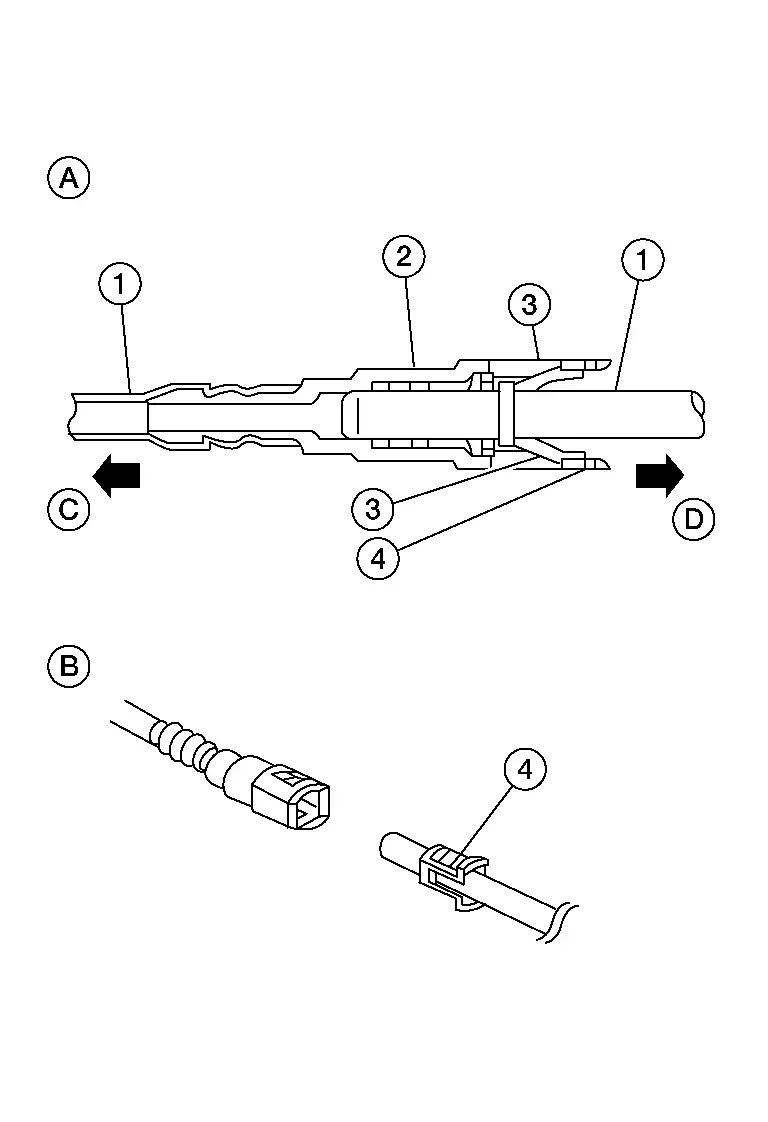 A

1

2

3

1

C

3

4

D

B

4