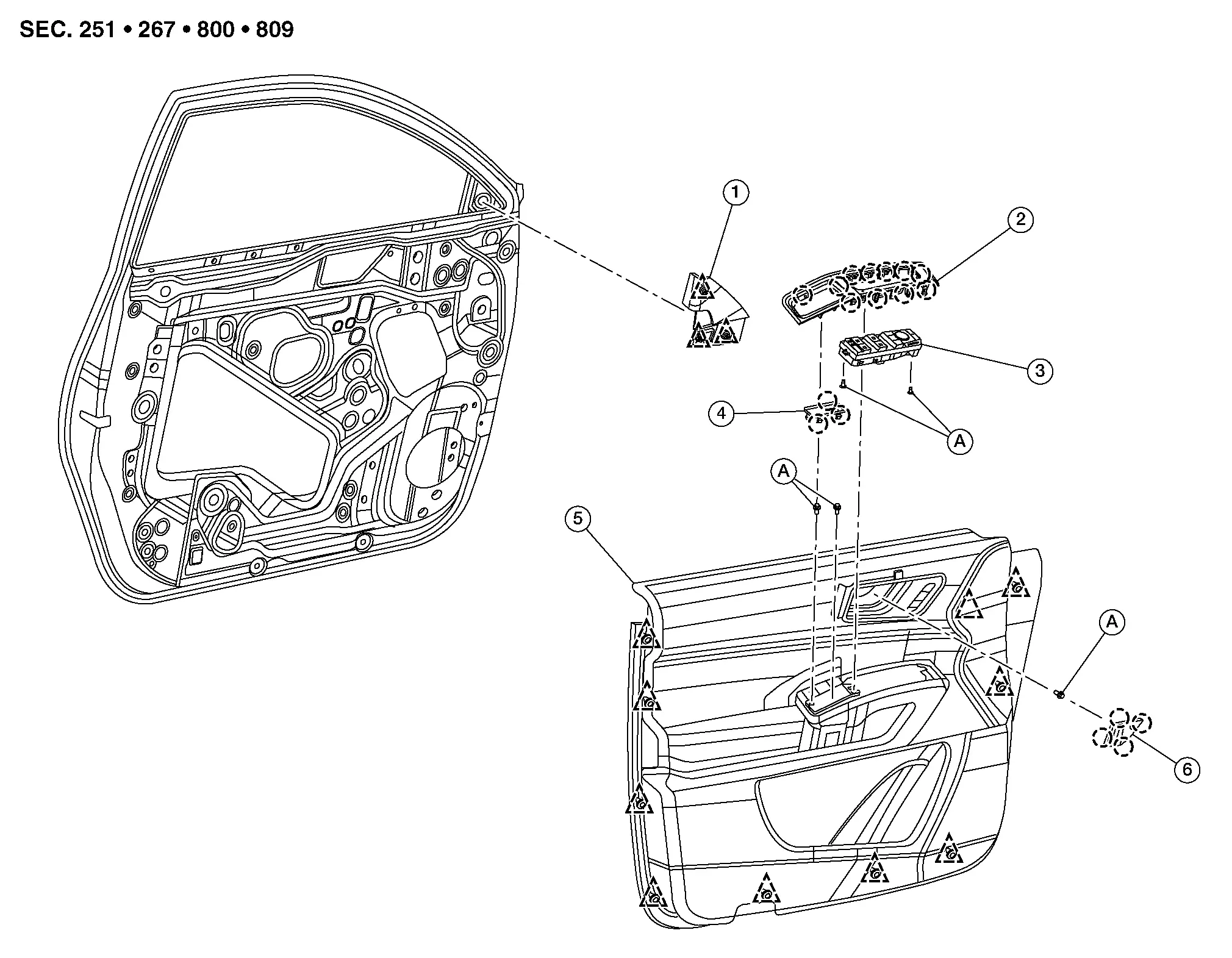 SEC. 251 • 267 • 800 • 809

1

2

3

4

A

A

5

A

6