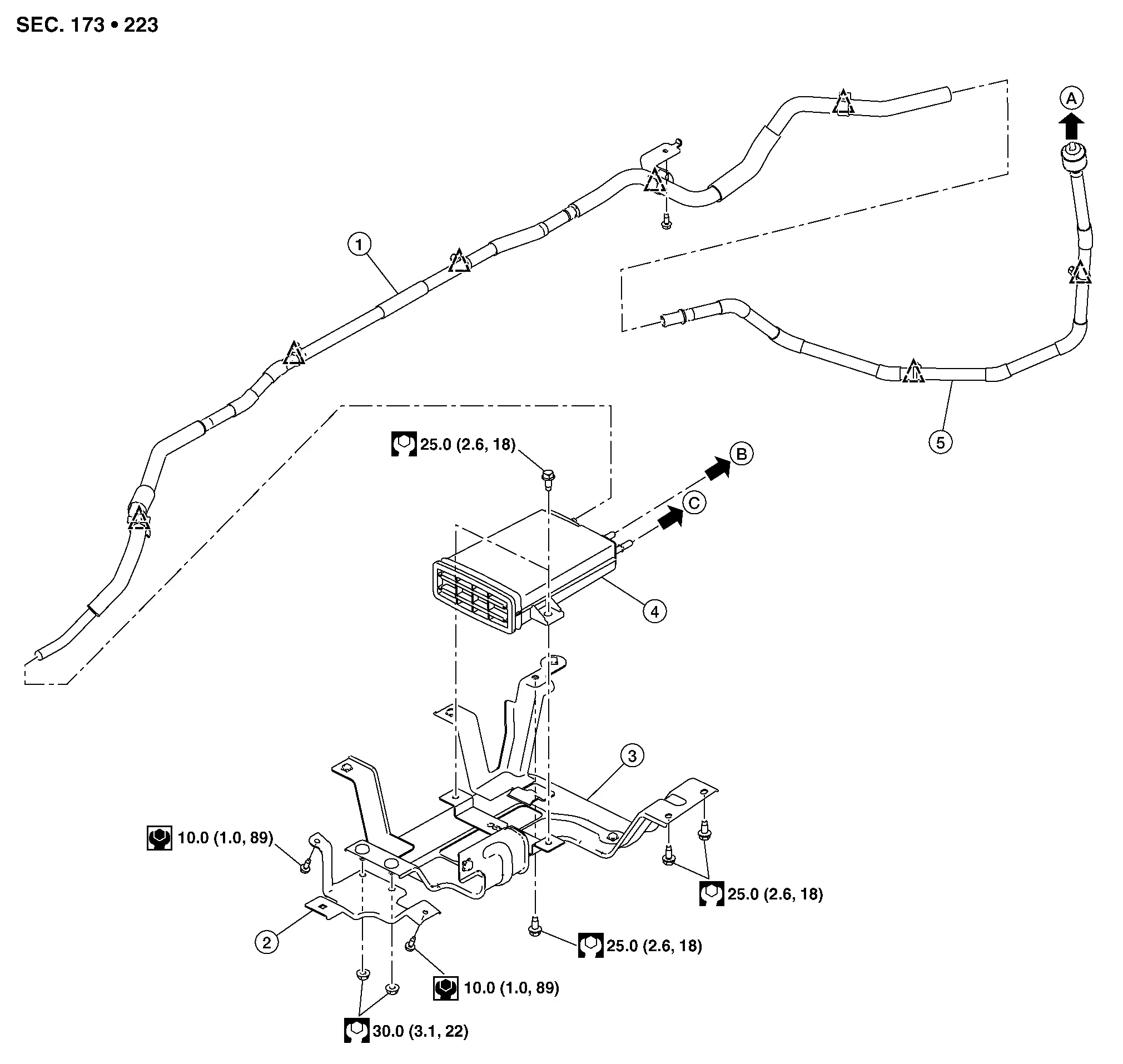 SEC. 173 • 223

A

1

5

25.0 (2.6, 18)

B

C

4

3

10.0 (1.0, 89)

25.0 (2.6, 18)

2

25.0 (2.6, 18)

10.0 (1.0, 89)

30.0 (3.1, 22)