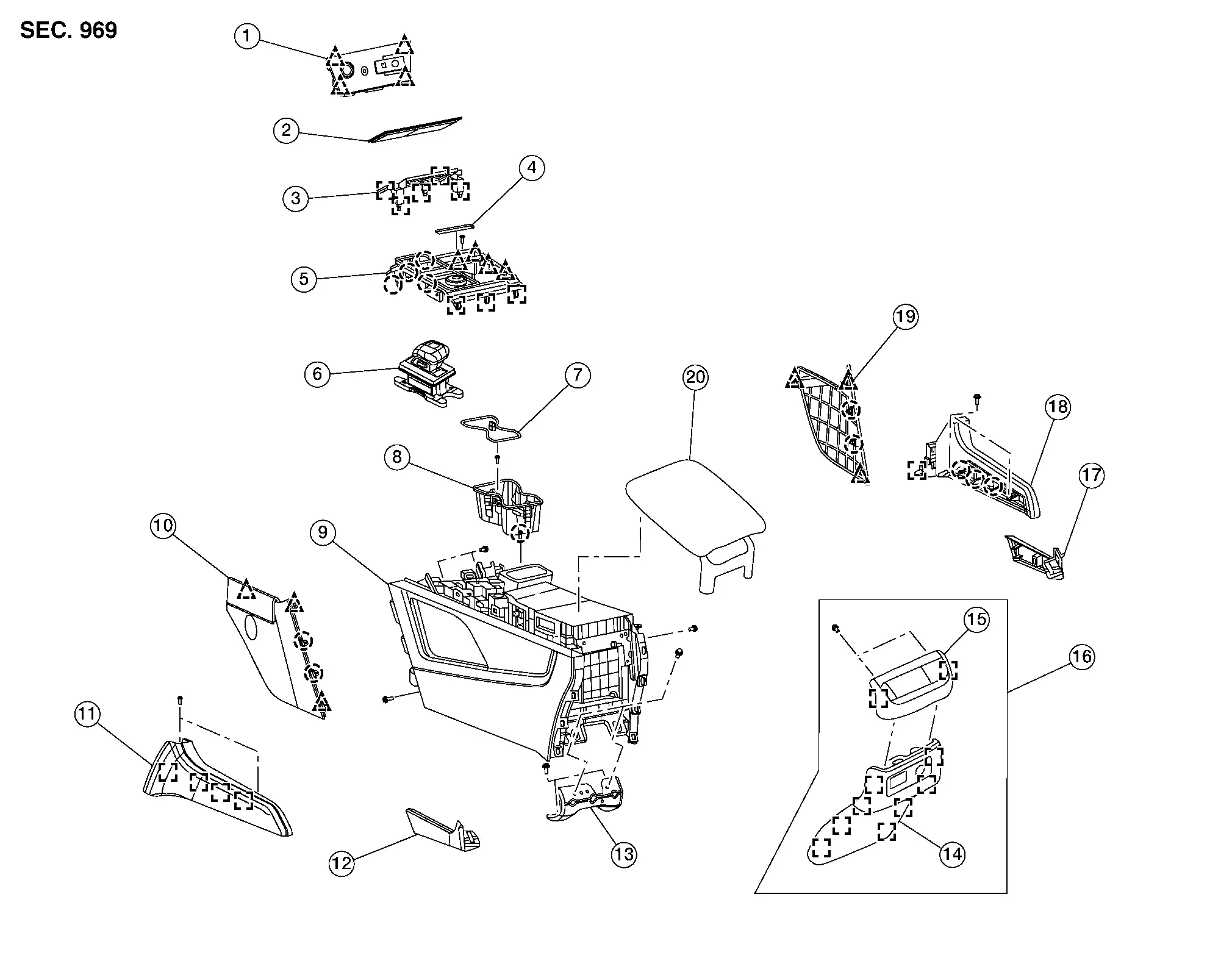 SEC. 969

1
2
3
4
5
6
7
8
9
10
11
12
13
14
15
16
17
18
19
20