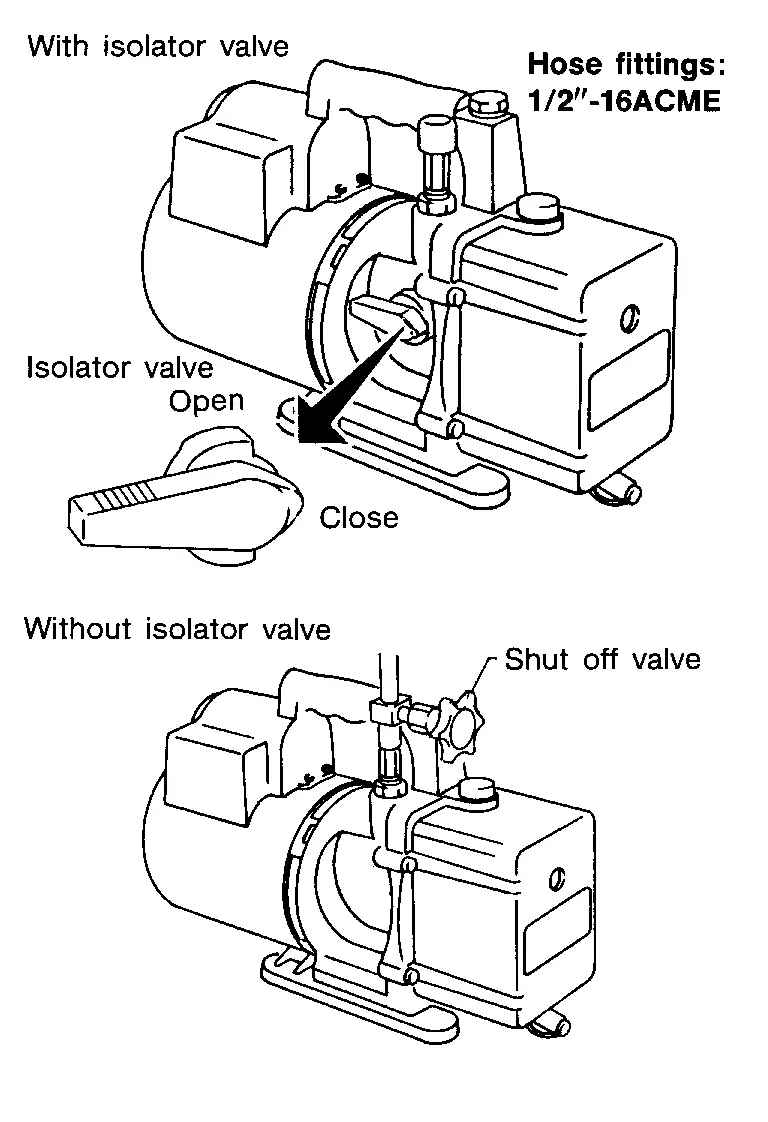 With isolator valve

Hose fittings:
1/2″-16ACME

Isolator valve
Open

Close

Without isolator valve

Shut off valve