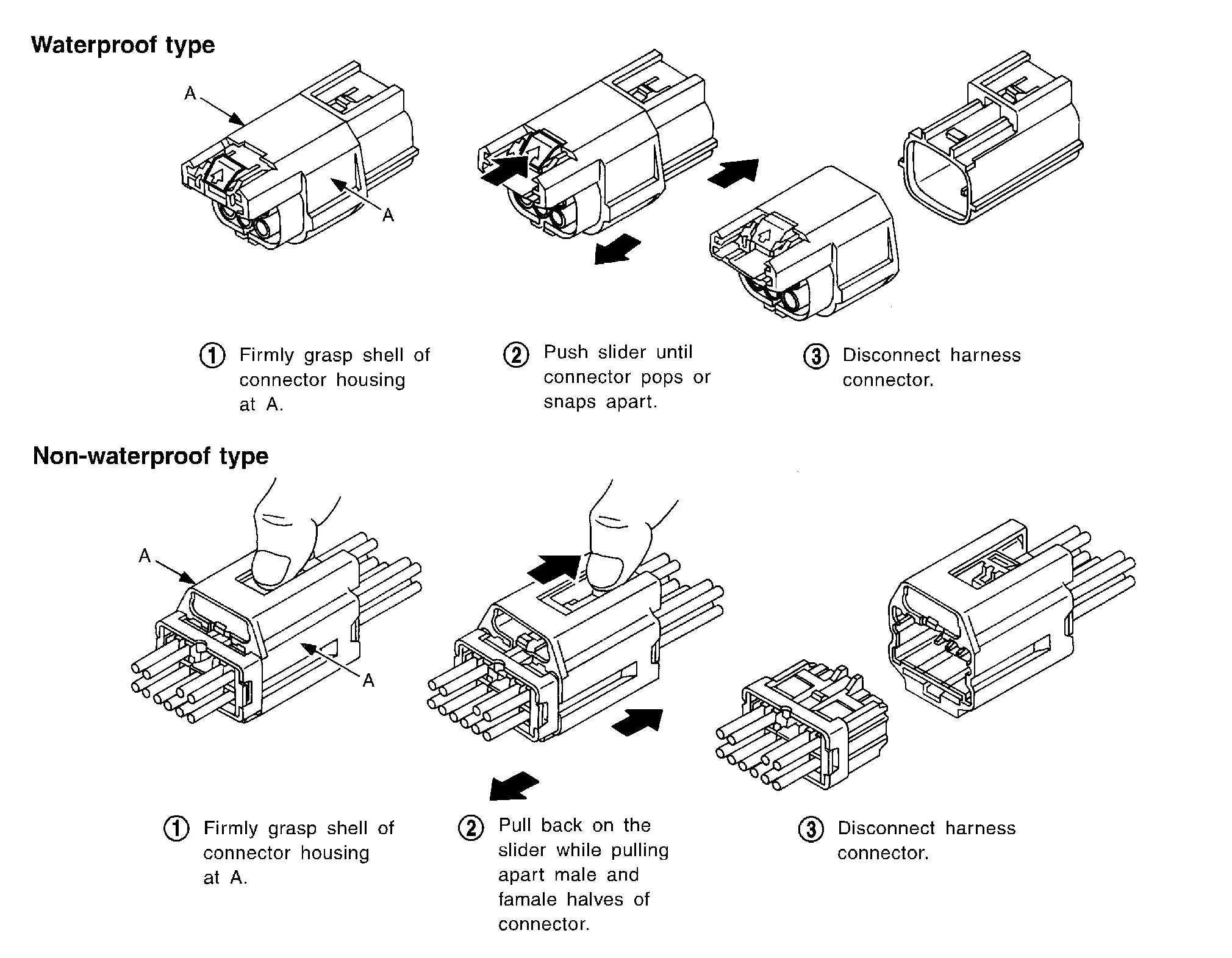 Waterproof type

A

A

① Firmly grasp shell of connector housing at A.

② Push slider until connector pops or snaps apart.

③ Disconnect harness connector.

Non-waterproof type

A

A

① Firmly grasp shell of connector housing at A.

② Pull back on the slider while pulling apart male and famale halves of connector.

③ Disconnect harness connector.