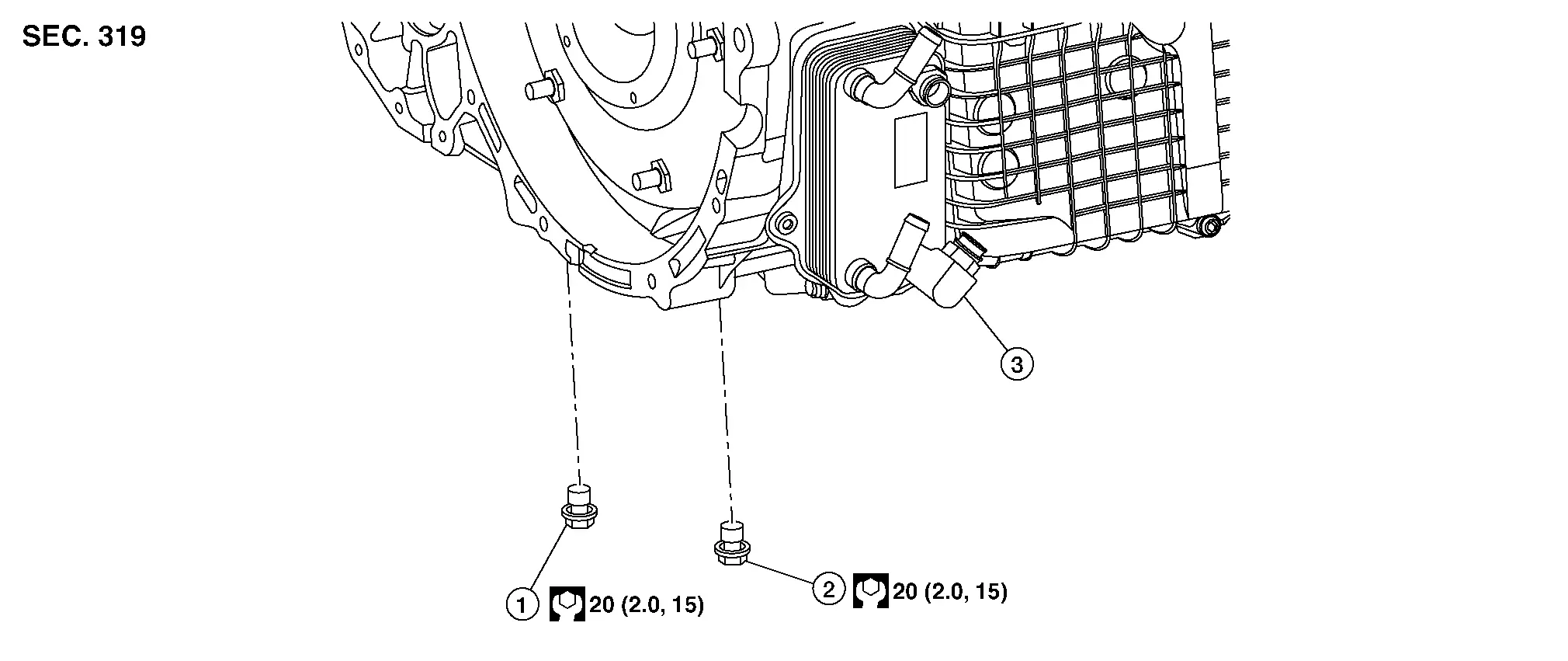 SEC. 319

3

1 20 (2.0, 15)

2 20 (2.0, 15)