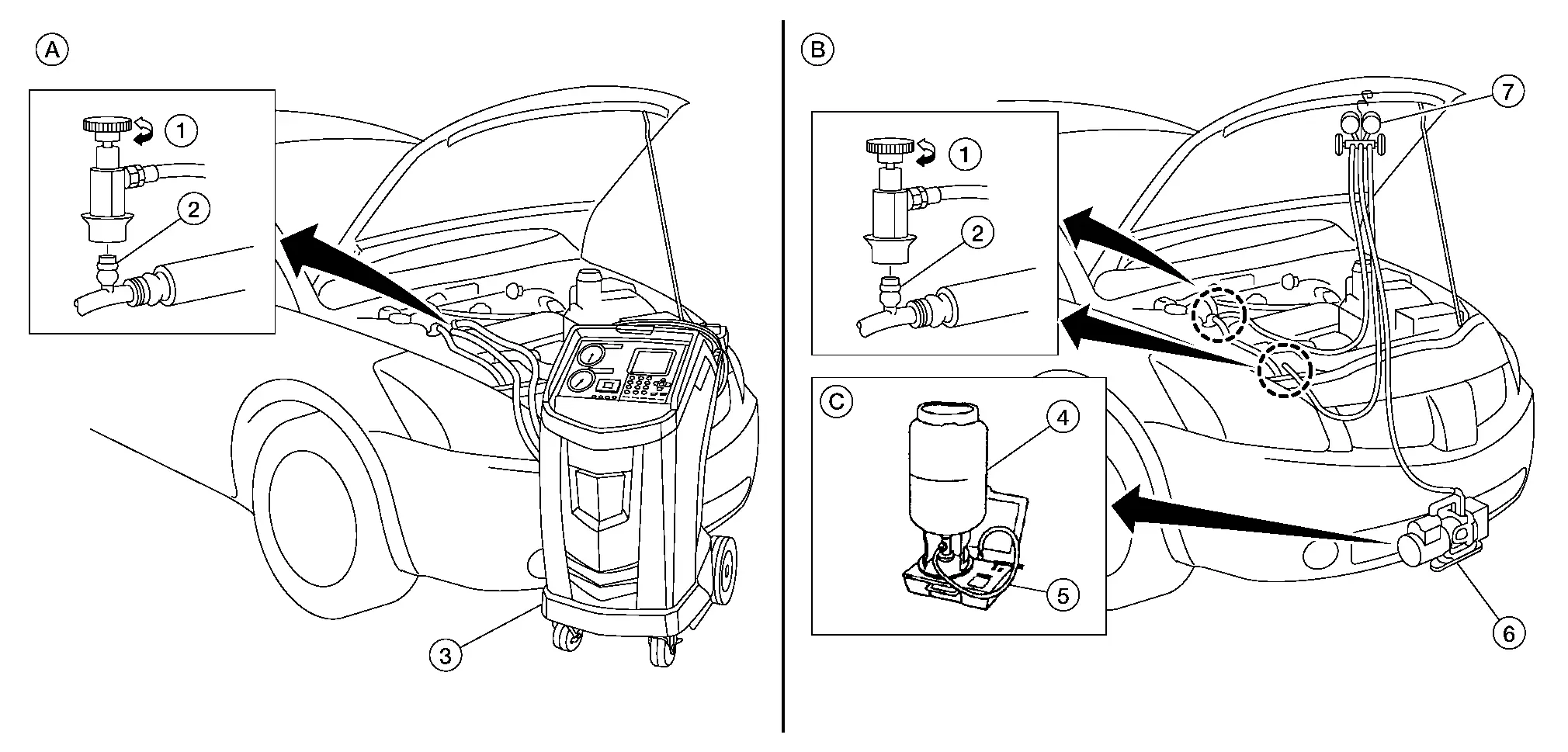 A

1

2

3

B

1

2

7

C

4

5

6