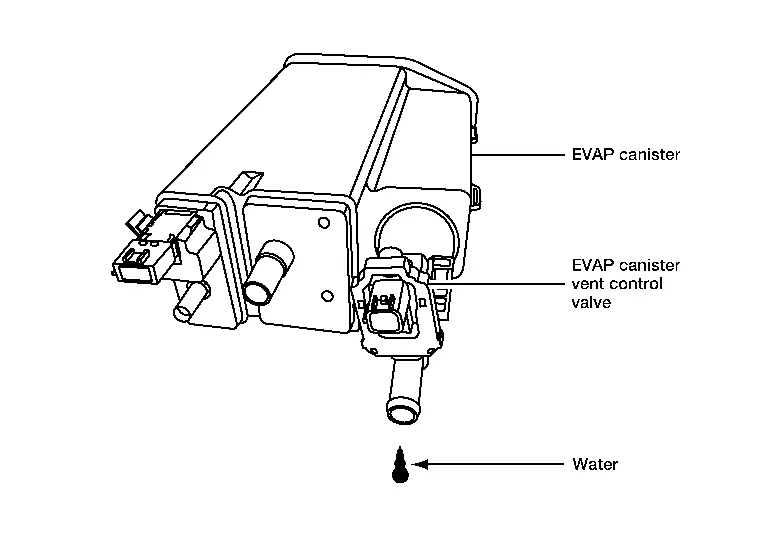 EVAP canister

EVAP canister vent control valve

Water