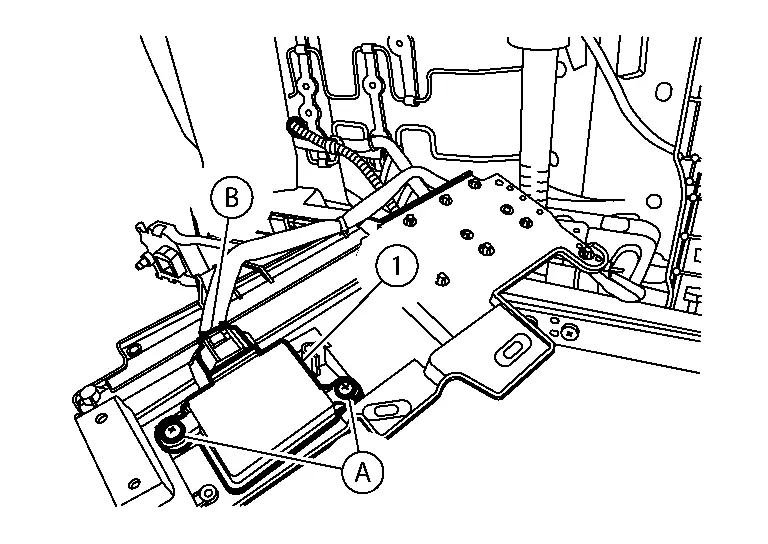 B
1
A