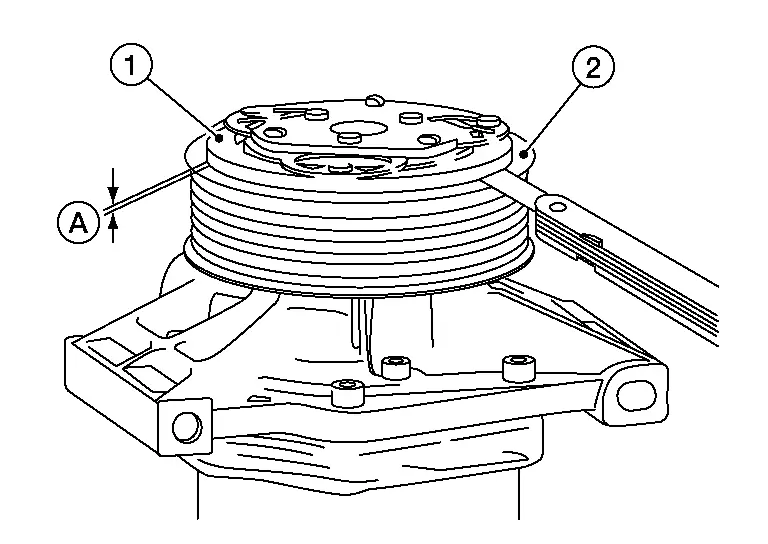 1
2
A