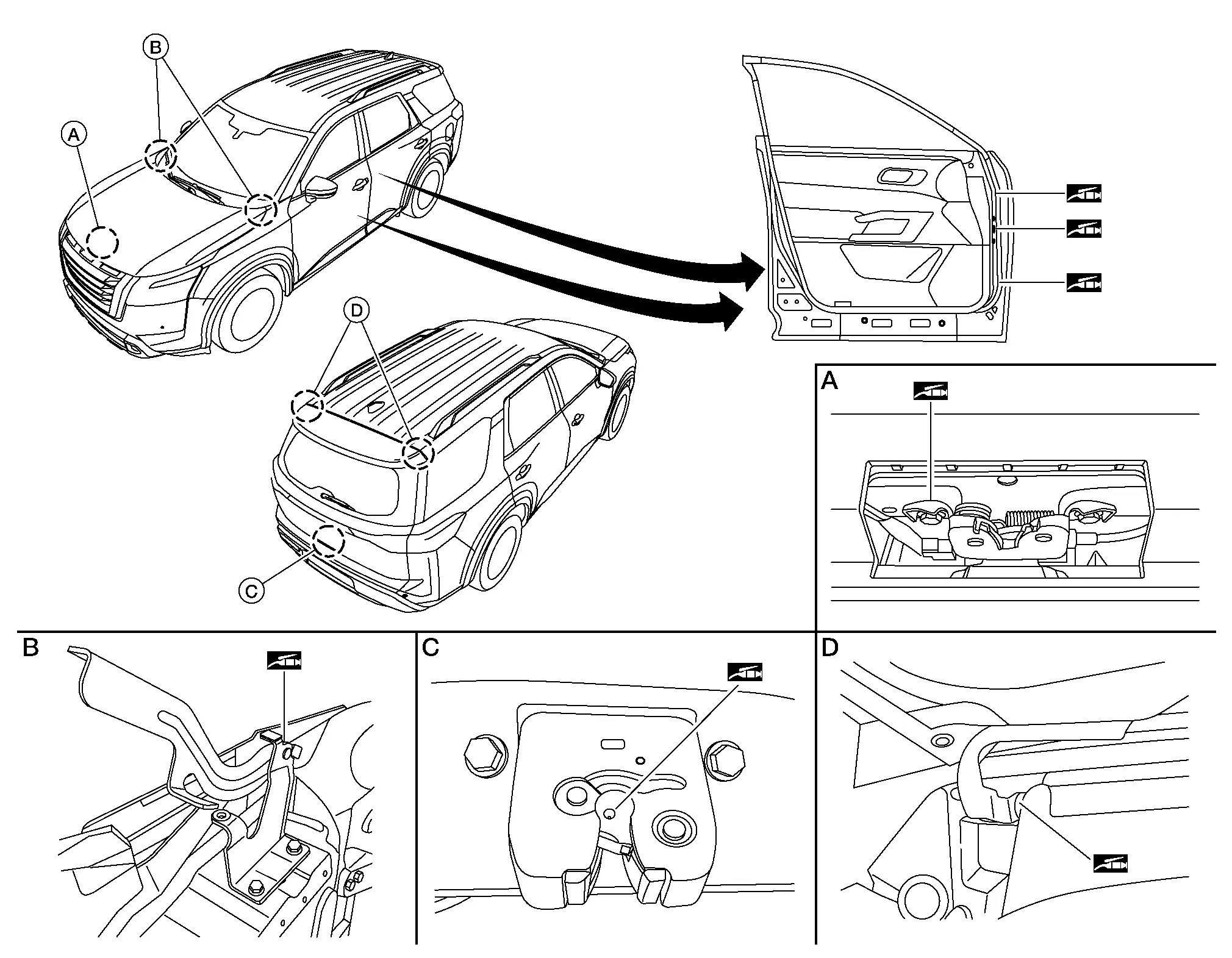 B
A
D
C
A
B
C
D