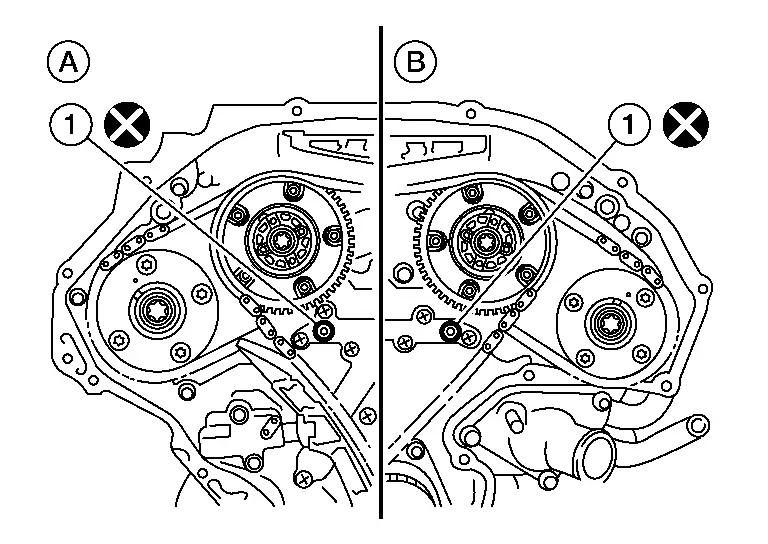 A
1
B
1