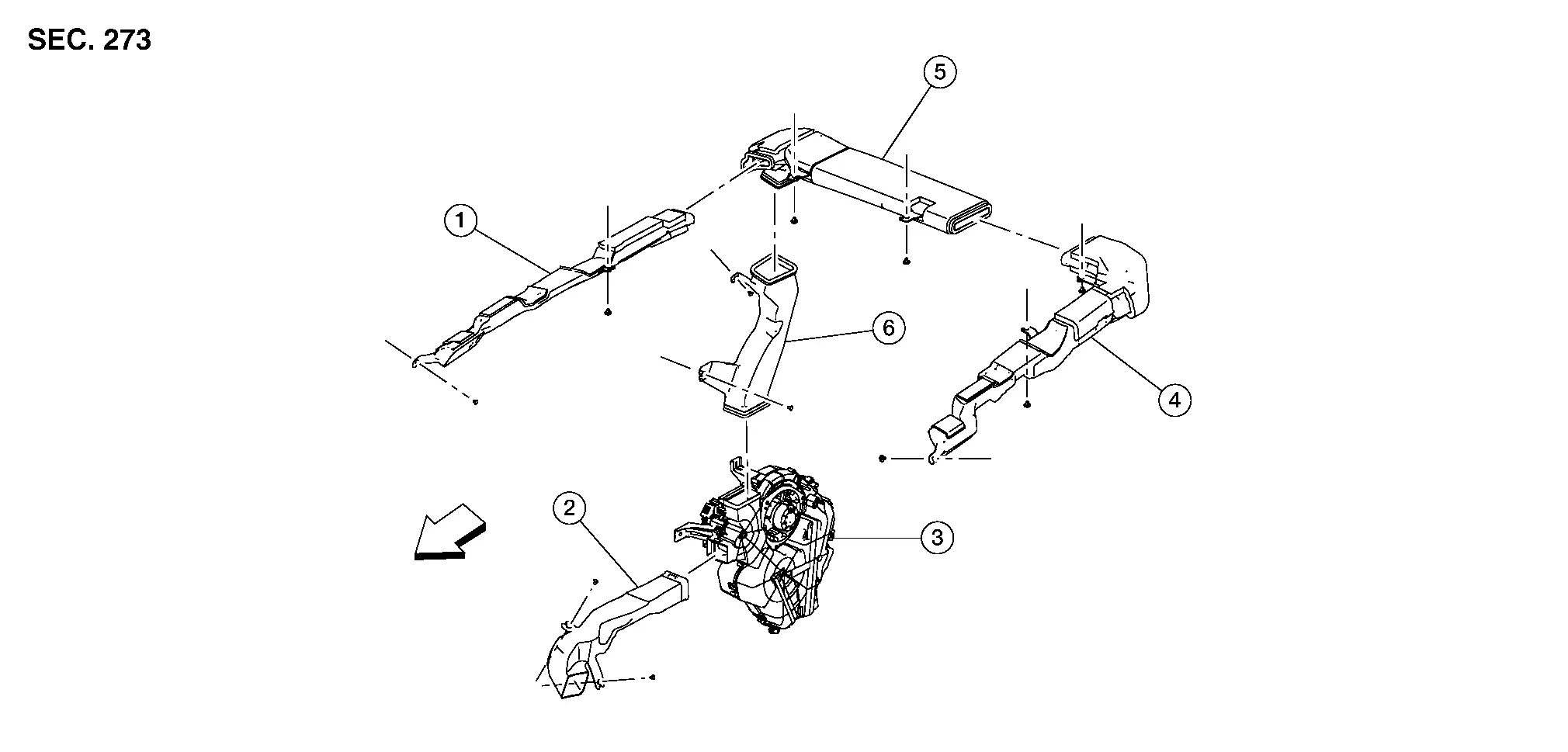 SEC. 273

5

1

6

4

2

3