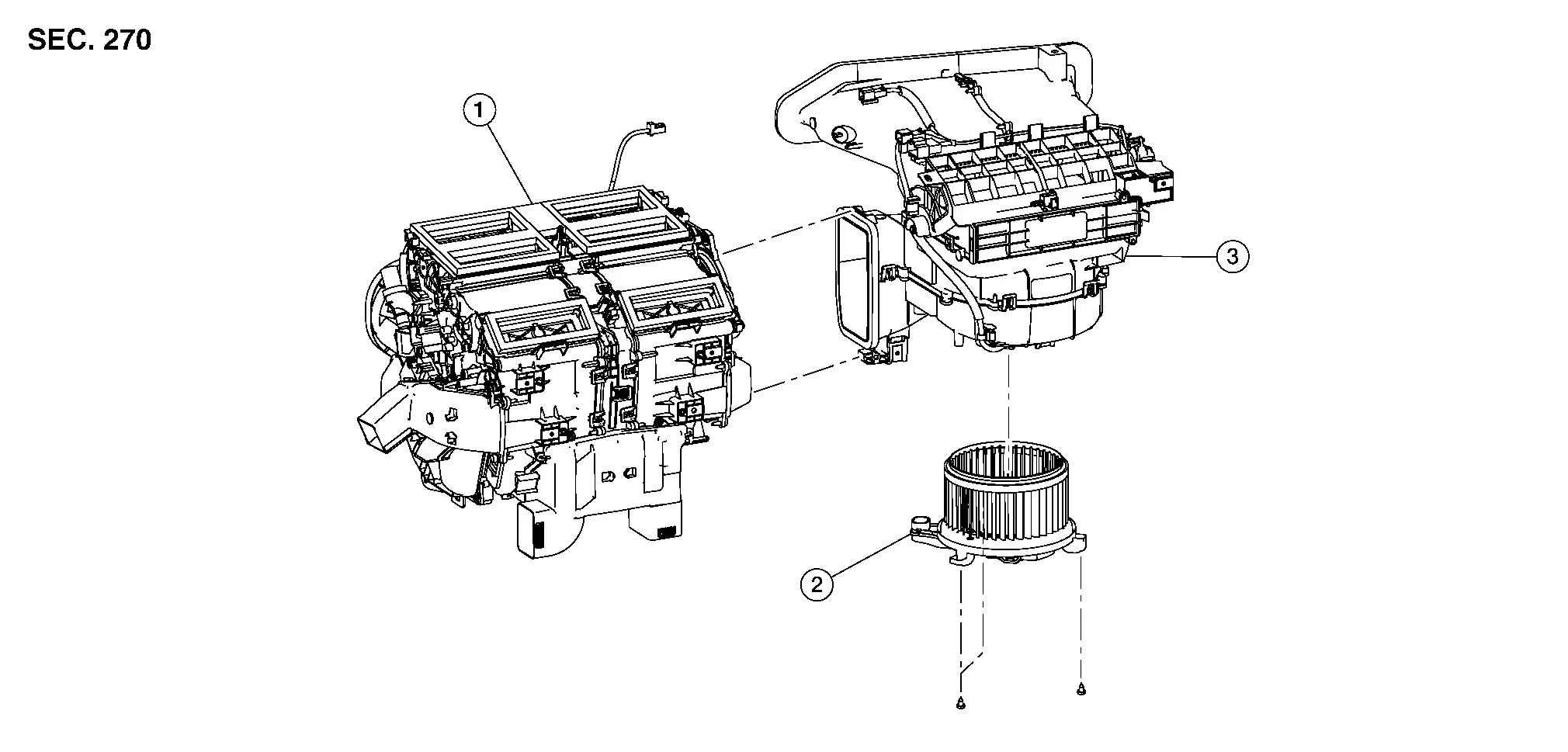 SEC. 270

1

3

2