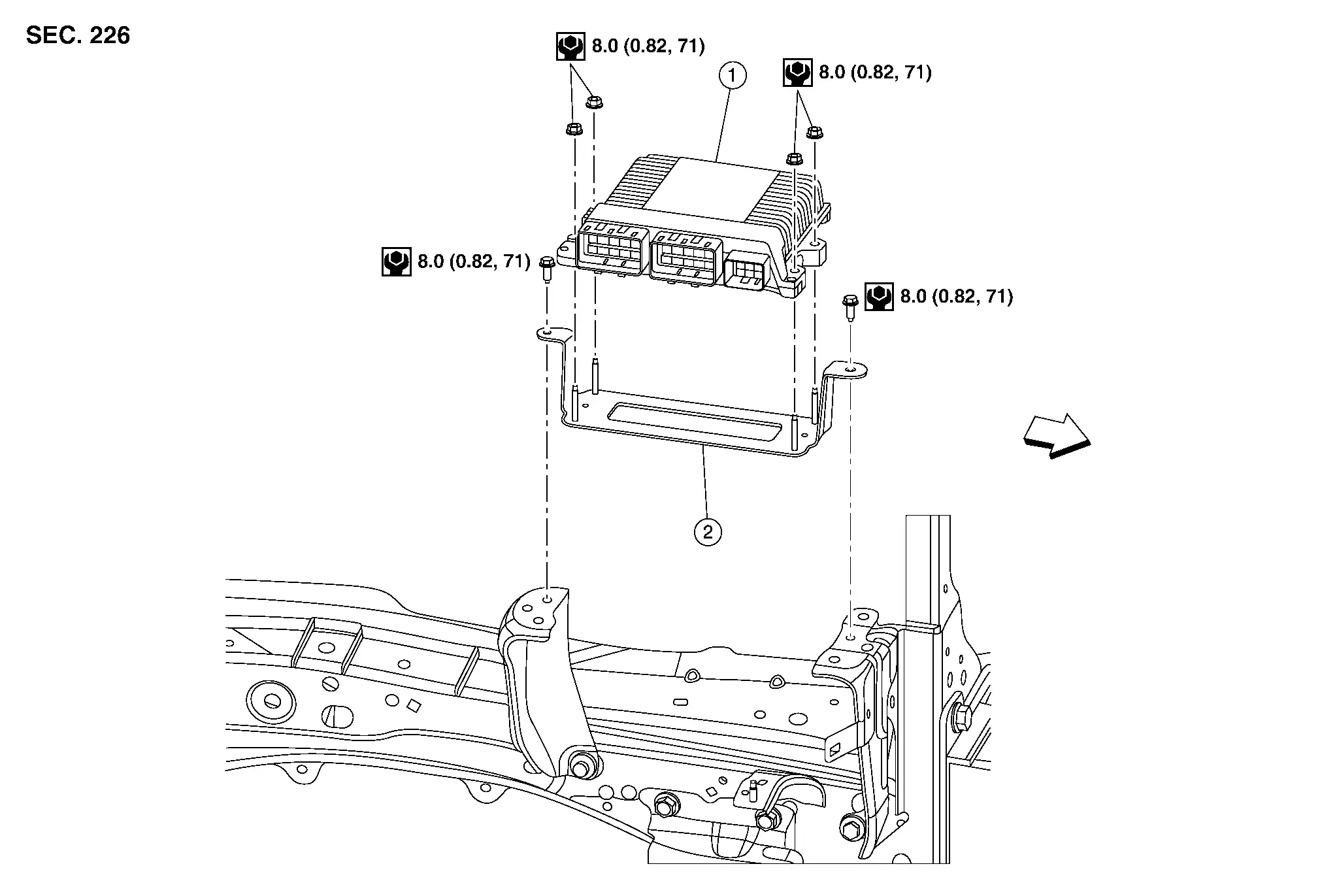 SEC. 226

8.0 (0.82, 71)

1

8.0 (0.82, 71)

8.0 (0.82, 71)

8.0 (0.82, 71)

2