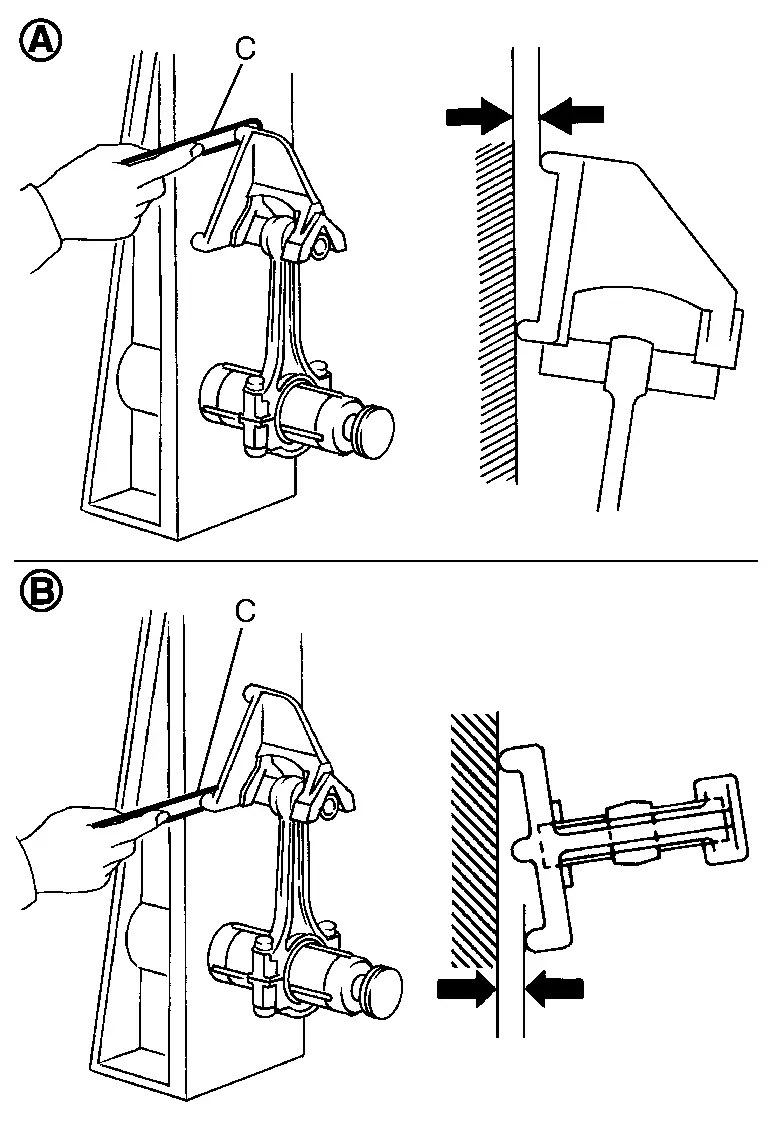 A
C

B
C