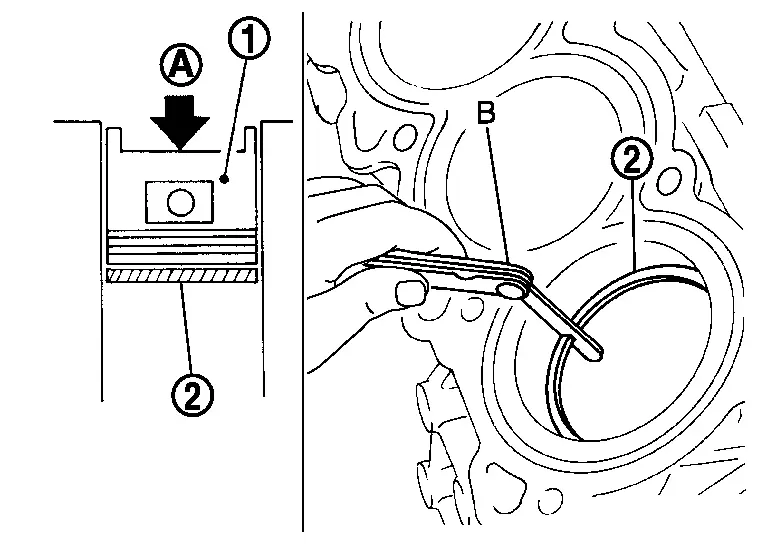 A
1
2
B
2