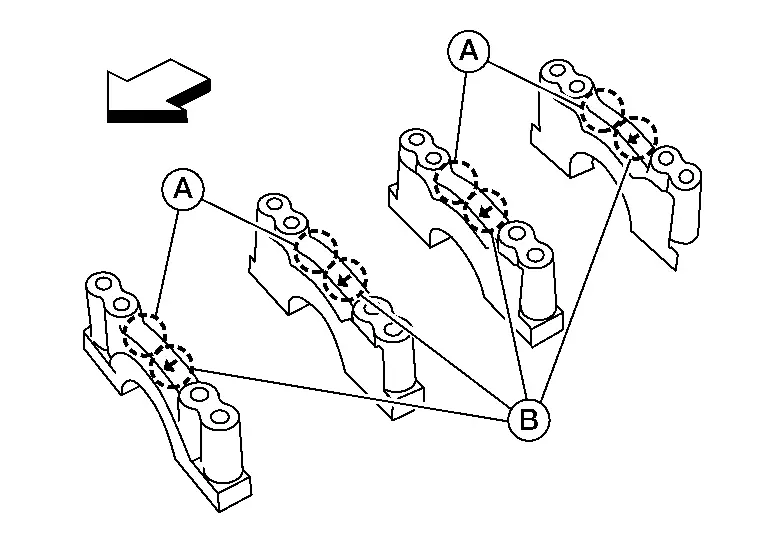 A
A
B