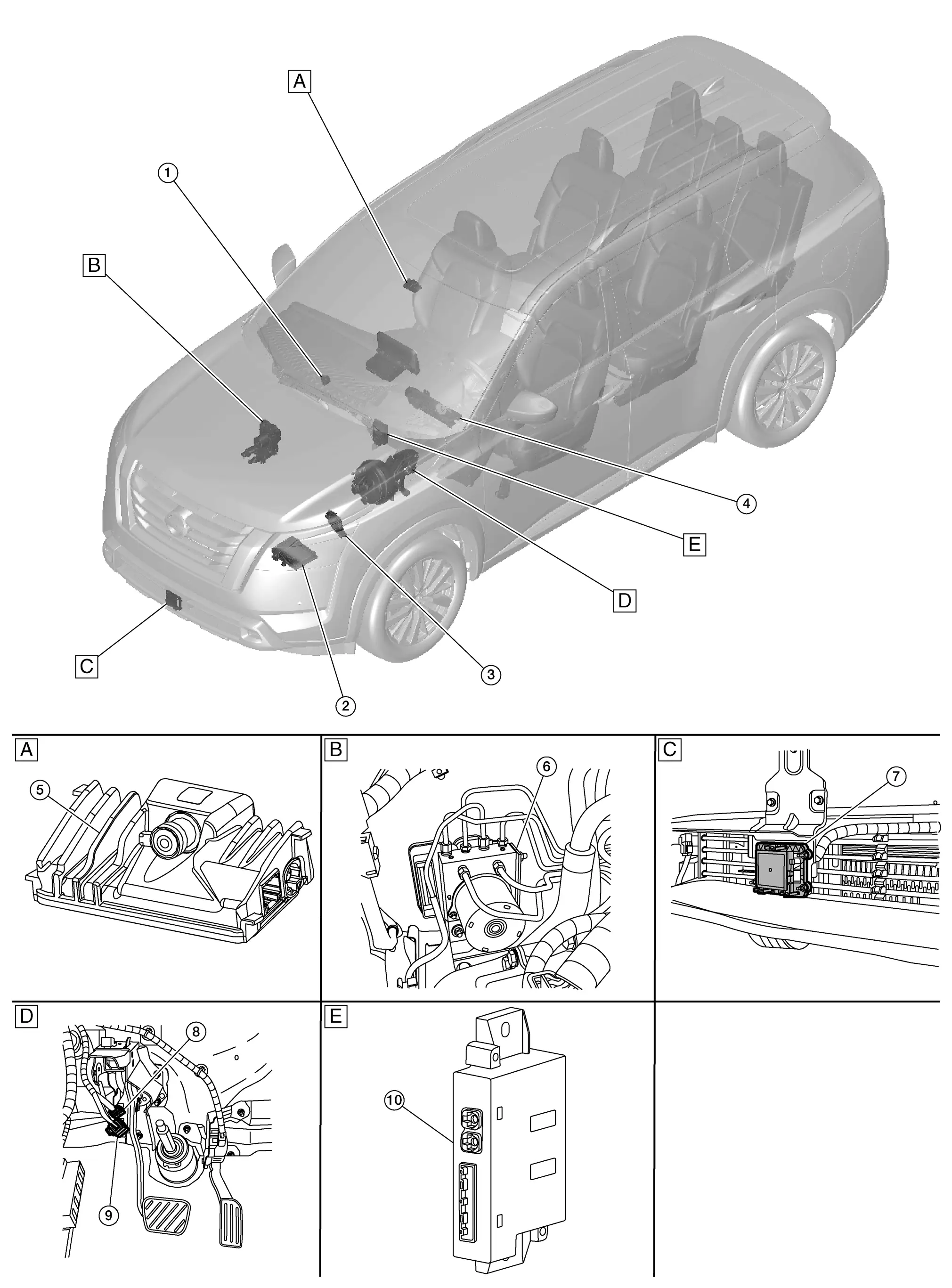 A
1
B
4
E
D
C
3
2

A
5
B
6
C
7
D
8
9
E
10