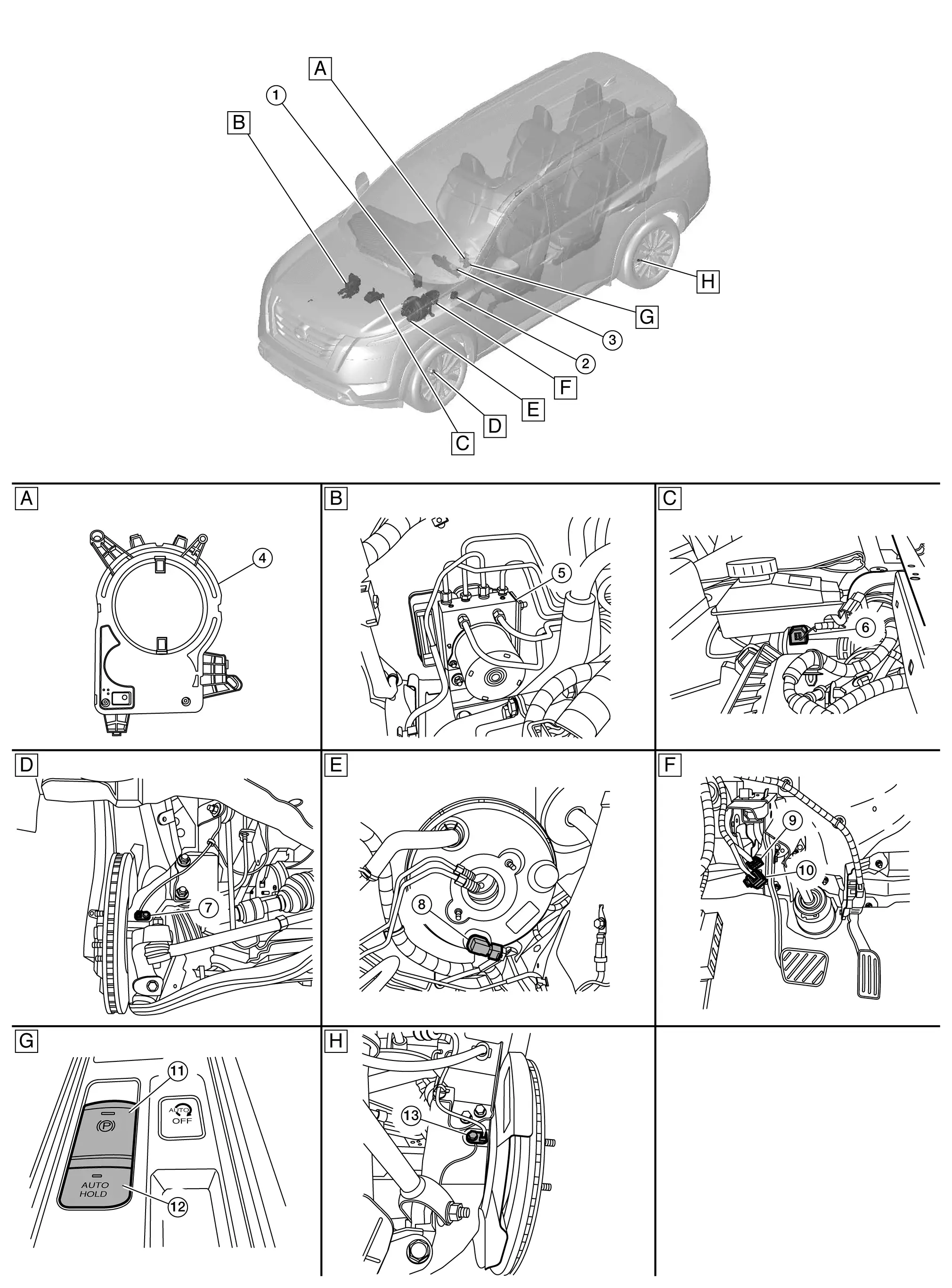 A
1
B
H
G
3
2
F
E
D
C

A
4

B
5

C
6

D
7

E
8

F
9
10

G
11
P
AUTO OFF
AUTO HOLD
12

H
13