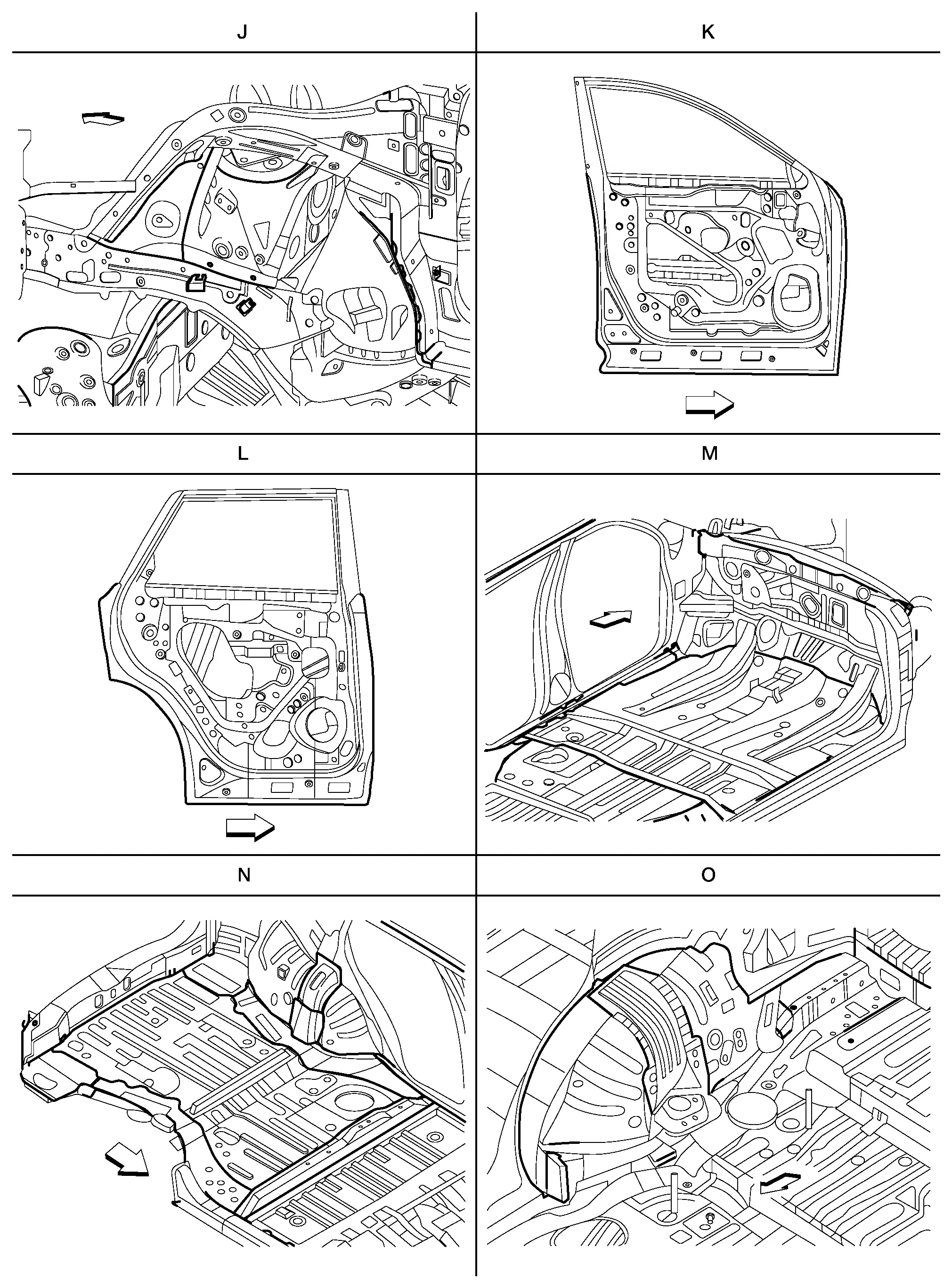 J

K

L

M

N

O