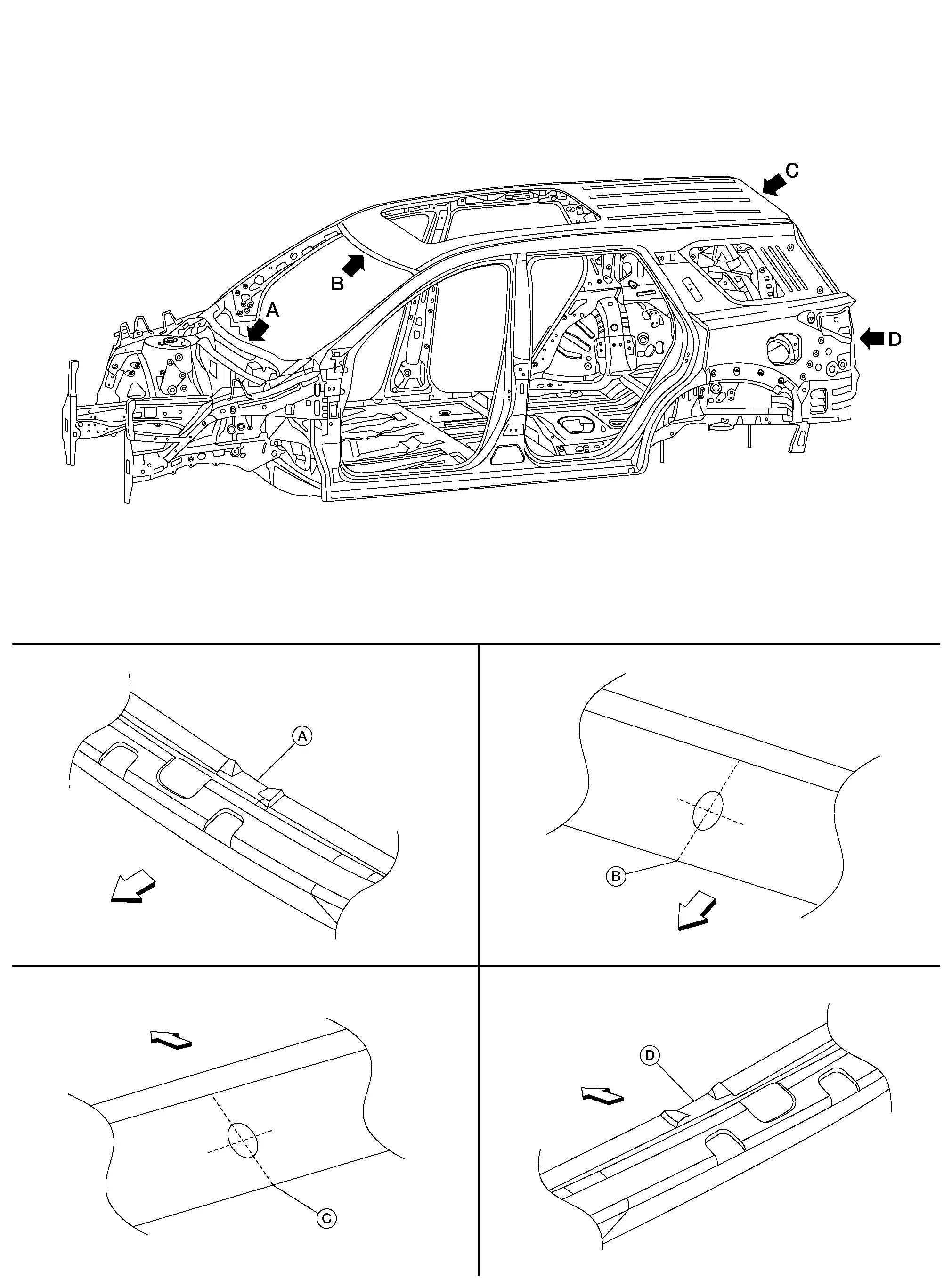 C
B
A
D
A
B
C
D