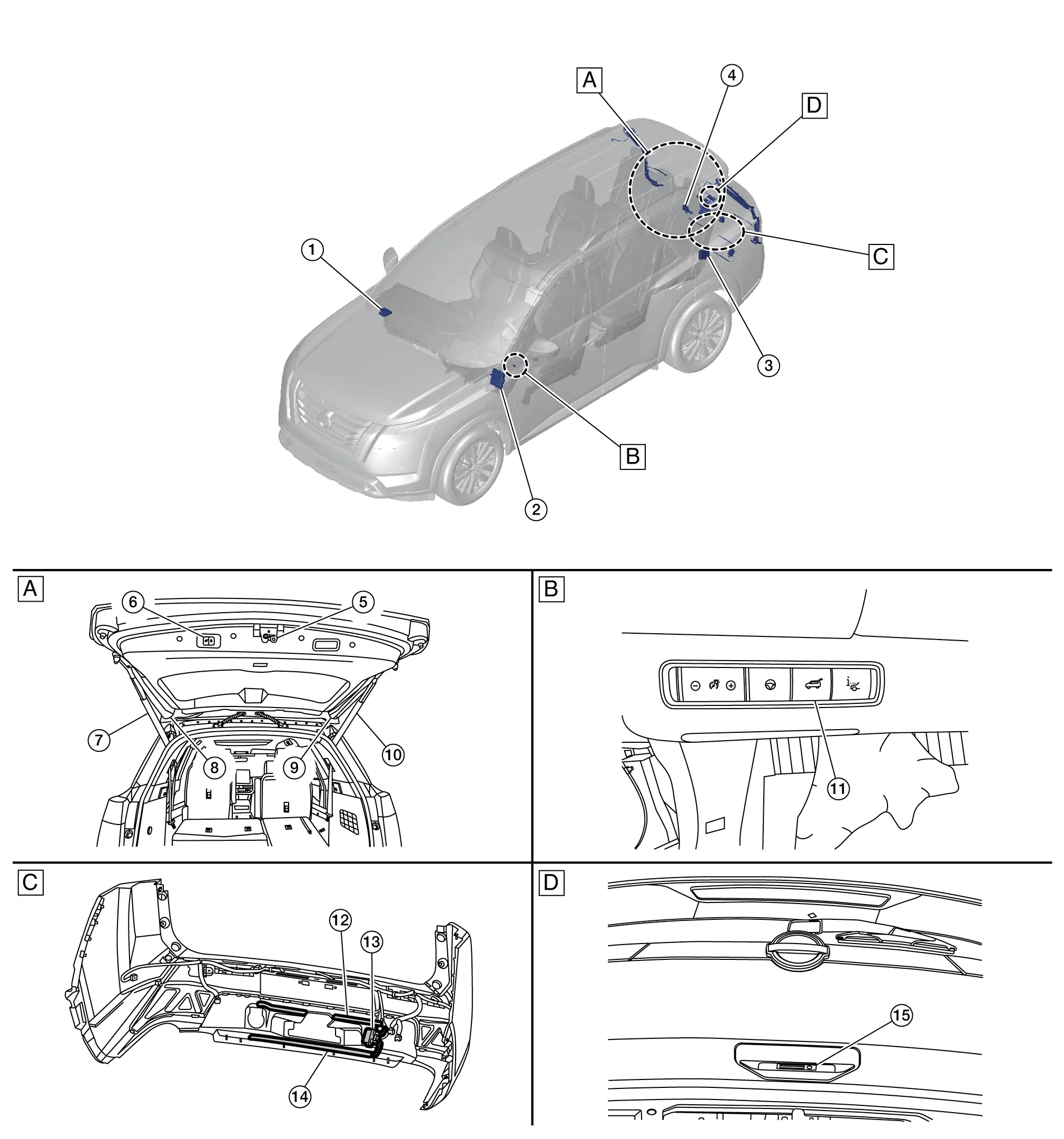 A
4
D
1
C
3
B
2

A
6
5
7
8
9
10

B
11

C
12
13
14

D
15